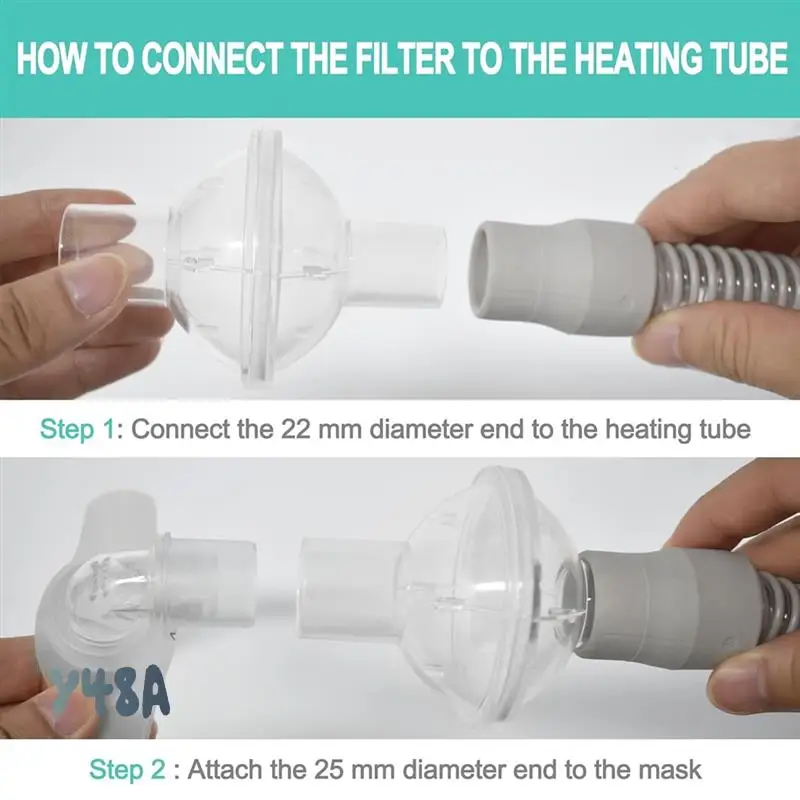 HOW TO CONNECT THE FILTER TO THE HEATING TUBE

Step 1: Connect the 22 mm diameter end to the heating tube

Y48A

Step 2 : Attach the 25 mm diameter end to the mask