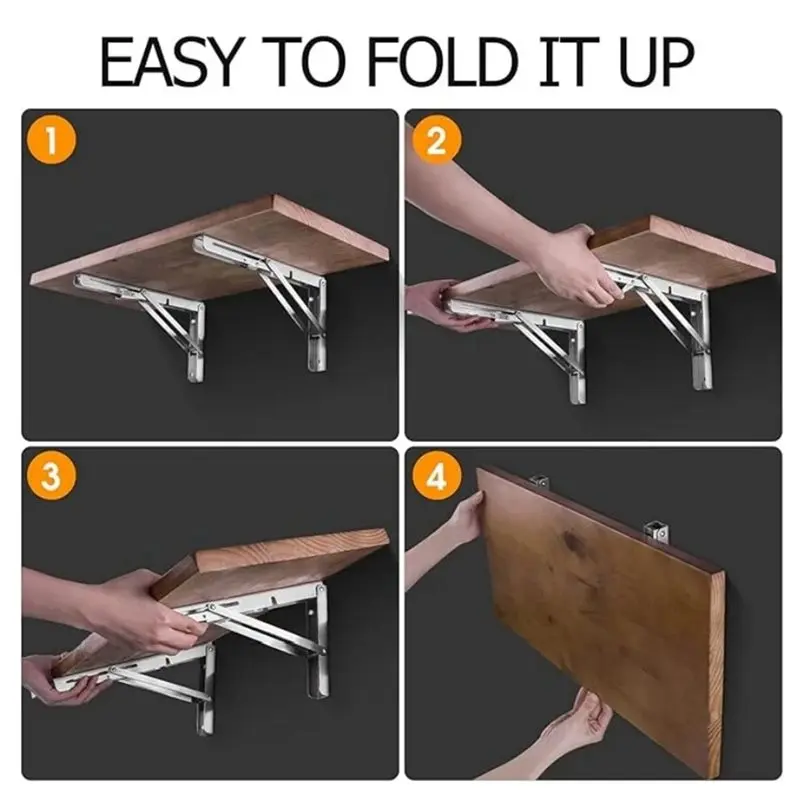 EASY TO FOLD IT UP

1

2

3

4