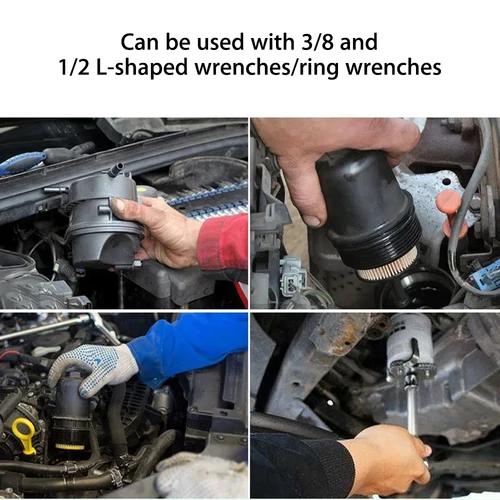 Can be used with 3/8 and
1/2 L-shaped wrenches/ring wrenches