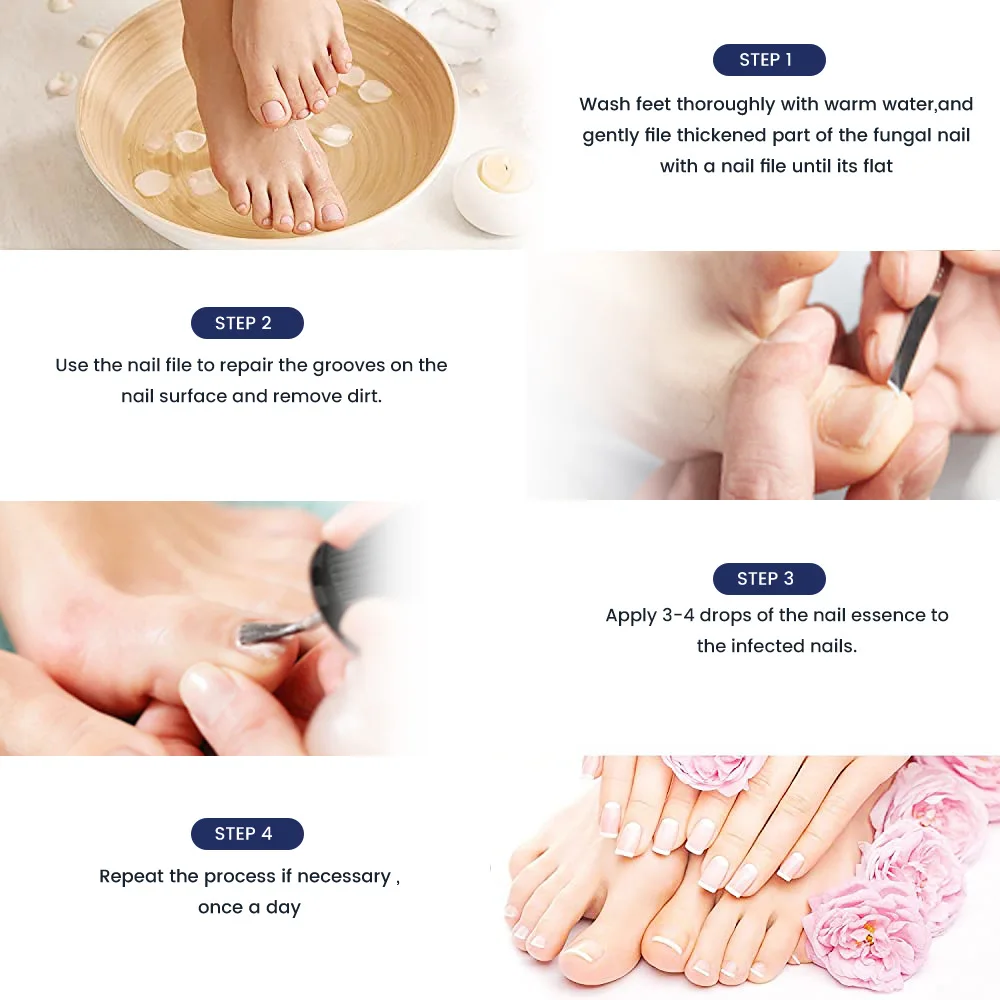 STEP 1

Wash feet thoroughly with warm water,and gently file thickened part of the fungal nail with a nail file until its flat

STEP 2

Use the nail file to repair the grooves on the nail surface and remove dirt.

STEP 3

Apply 3-4 drops of the nail essence to the infected nails.

STEP 4

Repeat the process if necessary , once a day