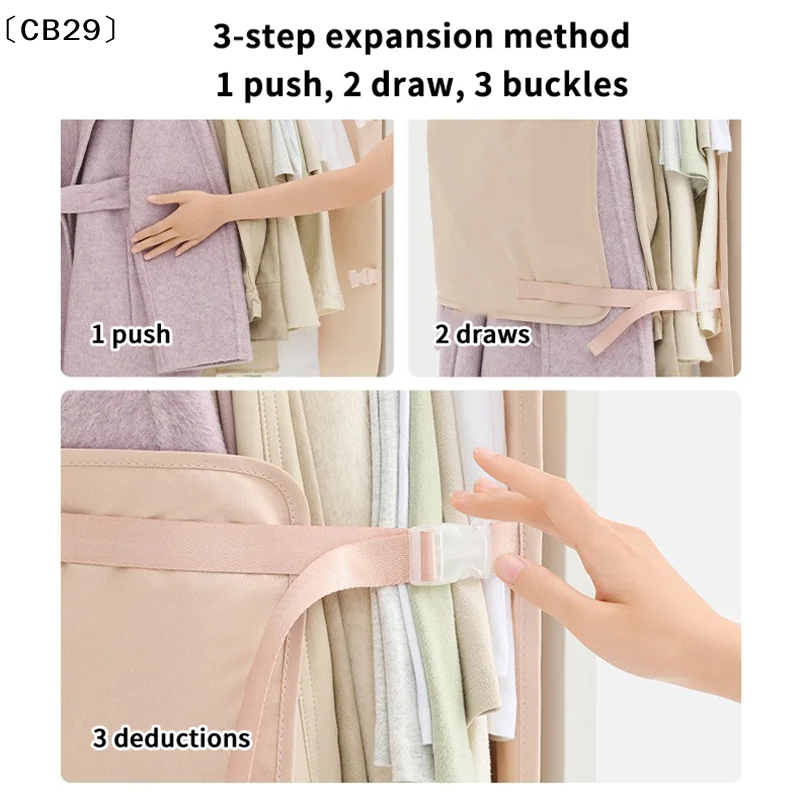 〔CB29〕

3-step expansion method
1 push, 2 draw, 3 buckles

1 push

2 draws

3 deductions