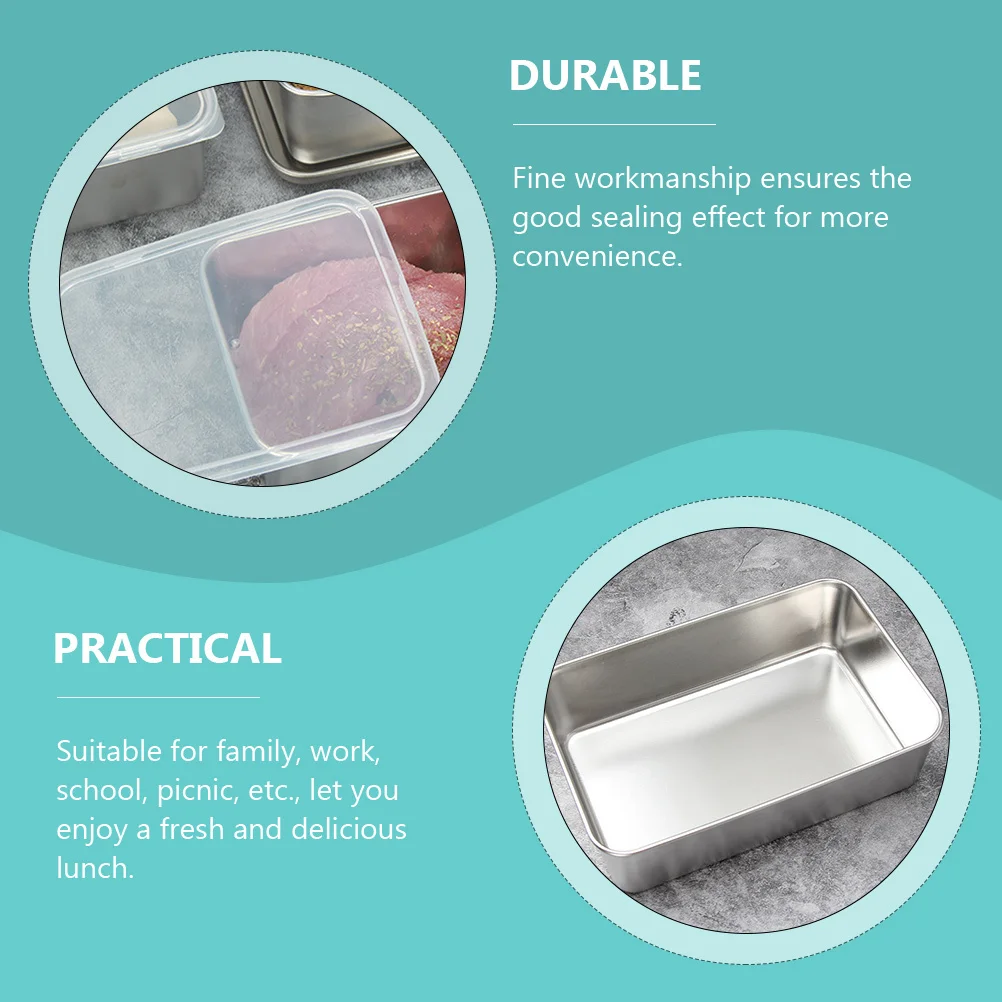 DURABLE

Fine workmanship ensures the good sealing effect for more convenience.

PRACTICAL

Suitable for family, work, school, picnic, etc., let you enjoy a fresh and delicious lunch.