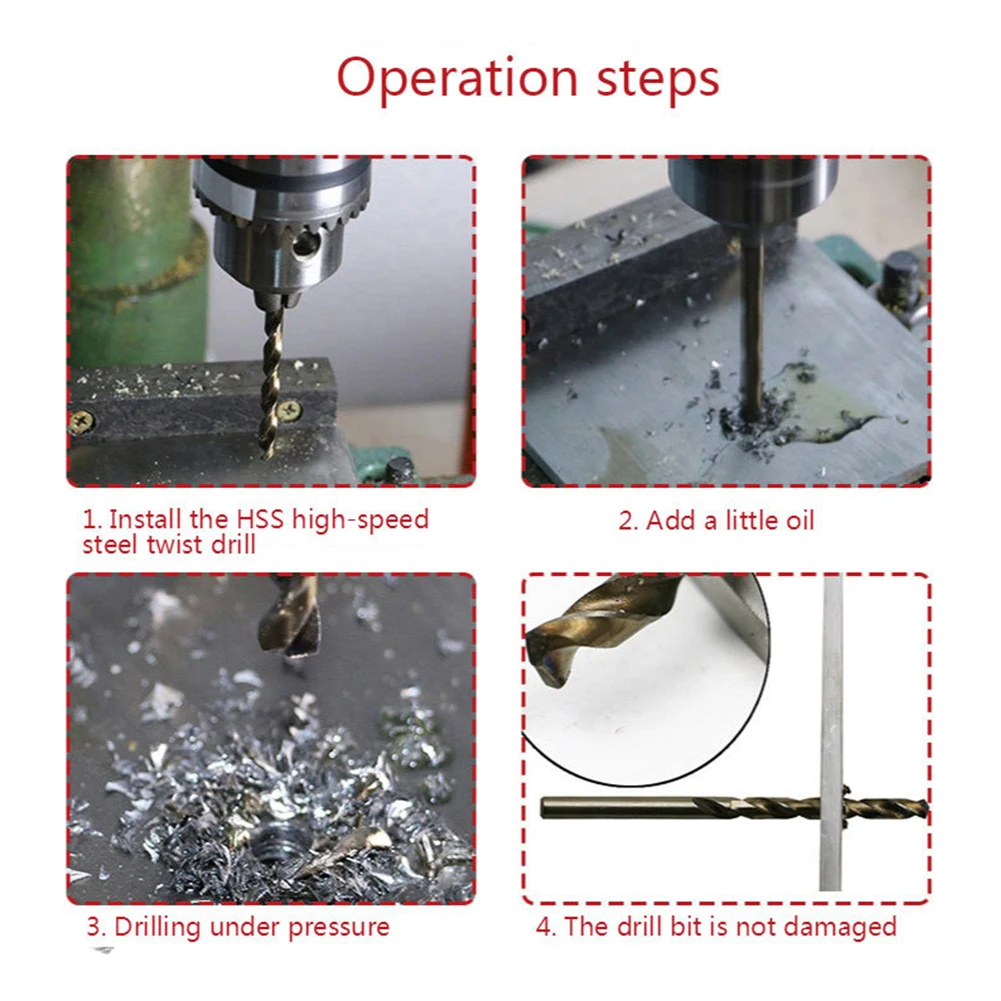 Operation steps

1. Install the HSS high-speed steel twist drill

2. Add a little oil

3. Drilling under pressure

4. The drill bit is not damaged