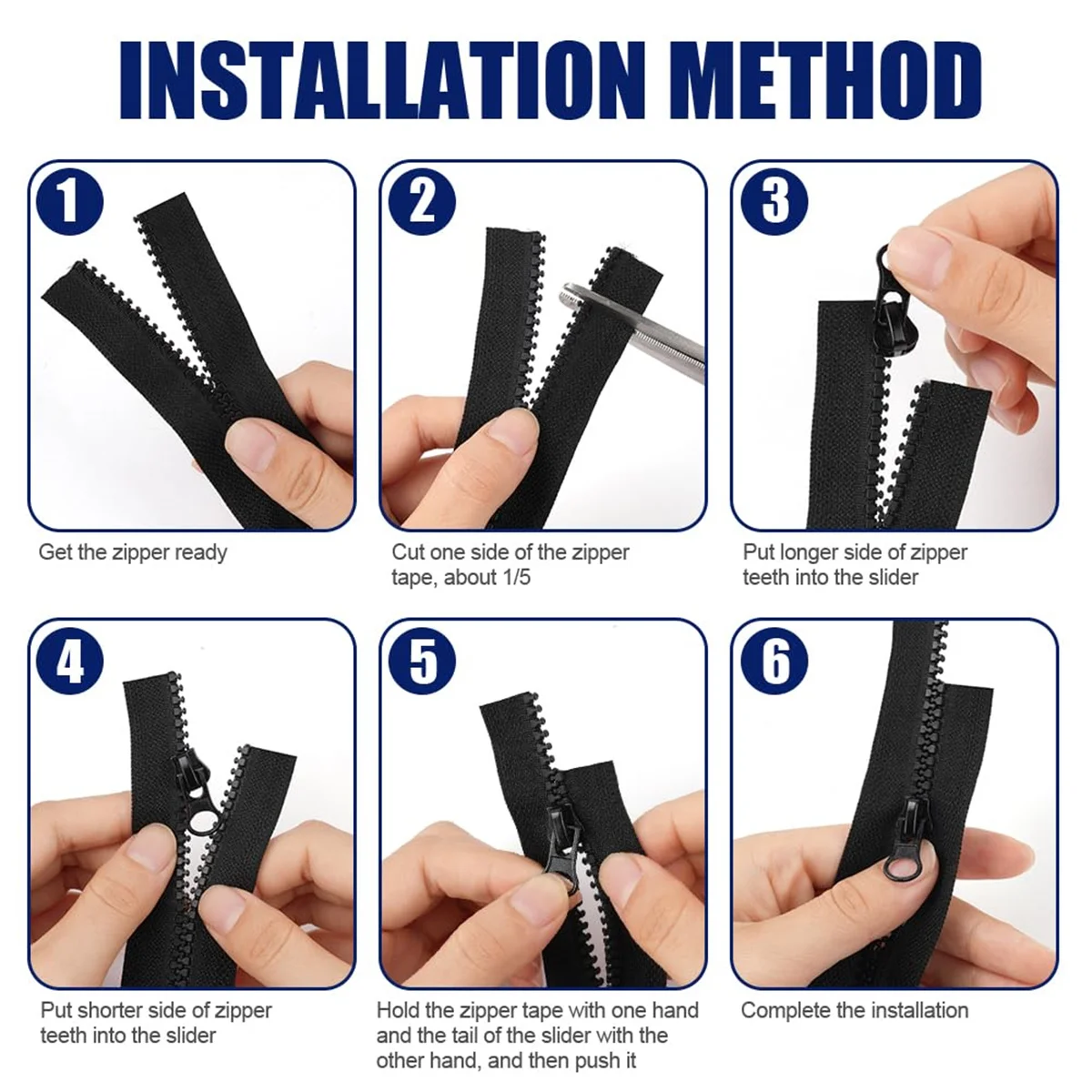 INSTALLATION METHOD

1

Get the zipper ready

2

Cut one side of the zipper tape, about 1/5

3

Put longer side of zipper teeth into the slider

4

Put shorter side of zipper teeth into the slider

5

Hold the zipper tape with one hand and the tail of the slider with the other hand, and then push it

6

Complete the installation