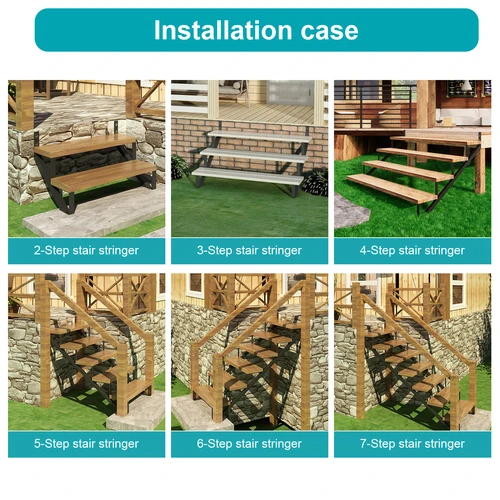 Installation case

2-Step stair stringer

3-Step stair stringer

4-Step stair stringer

5-Step stair stringer

6-Step stair stringer

7-Step stair stringer