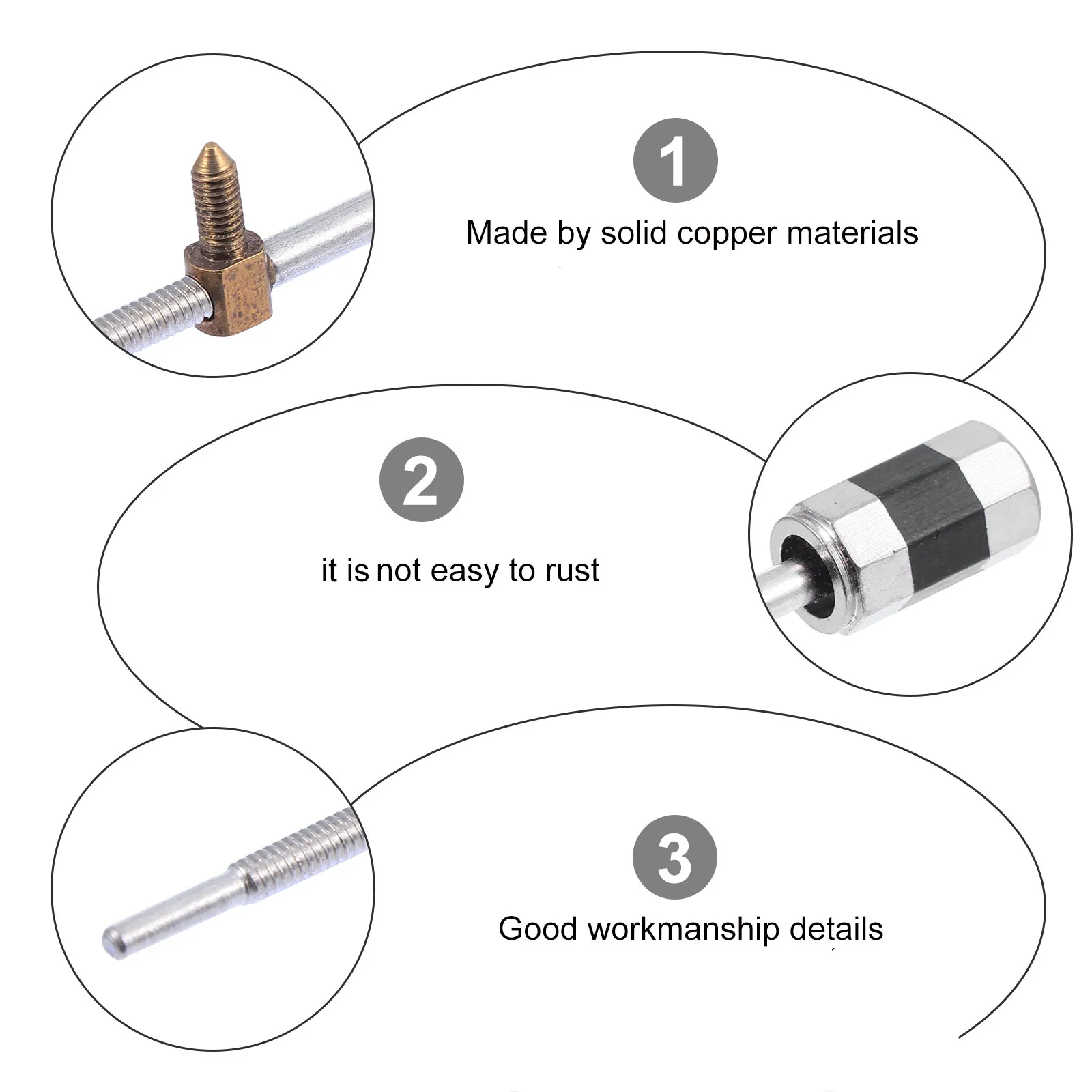 1
Made by solid copper materials

2
it is not easy to rust

3
Good workmanship details