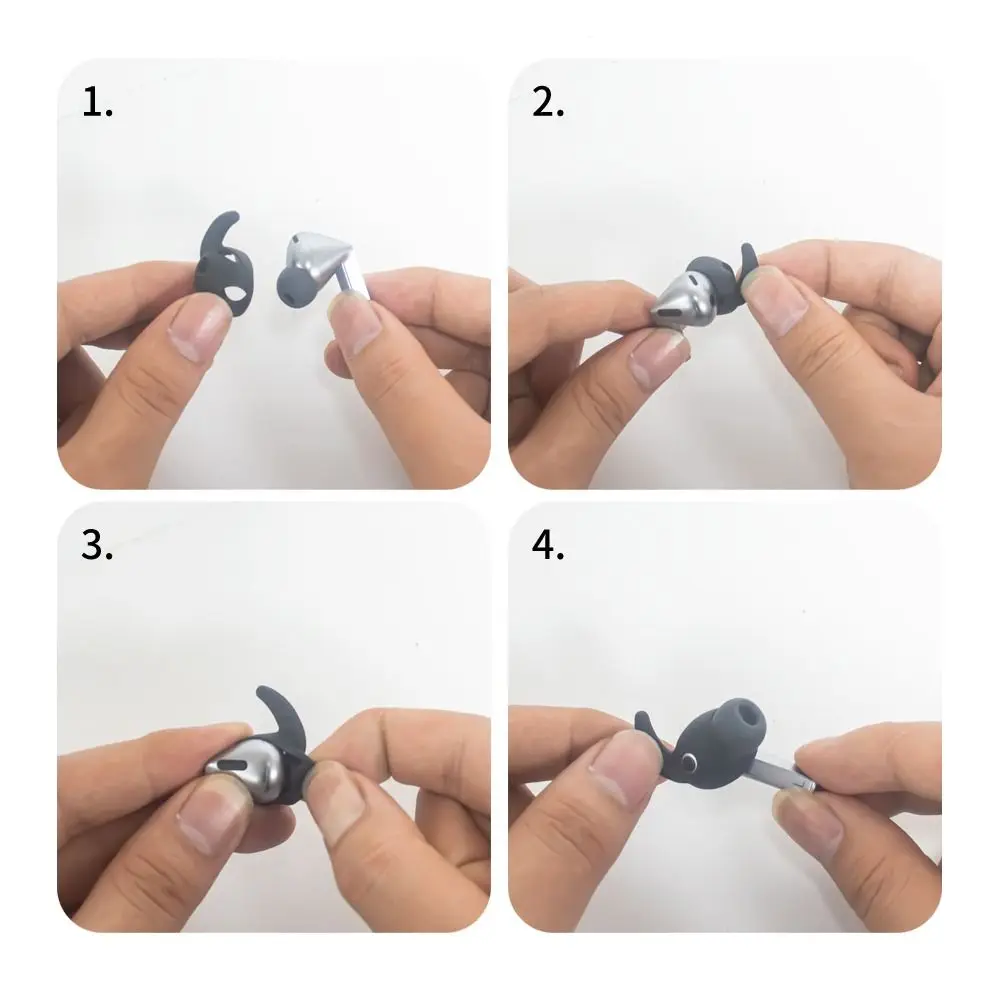 1.

2.

3.

4.