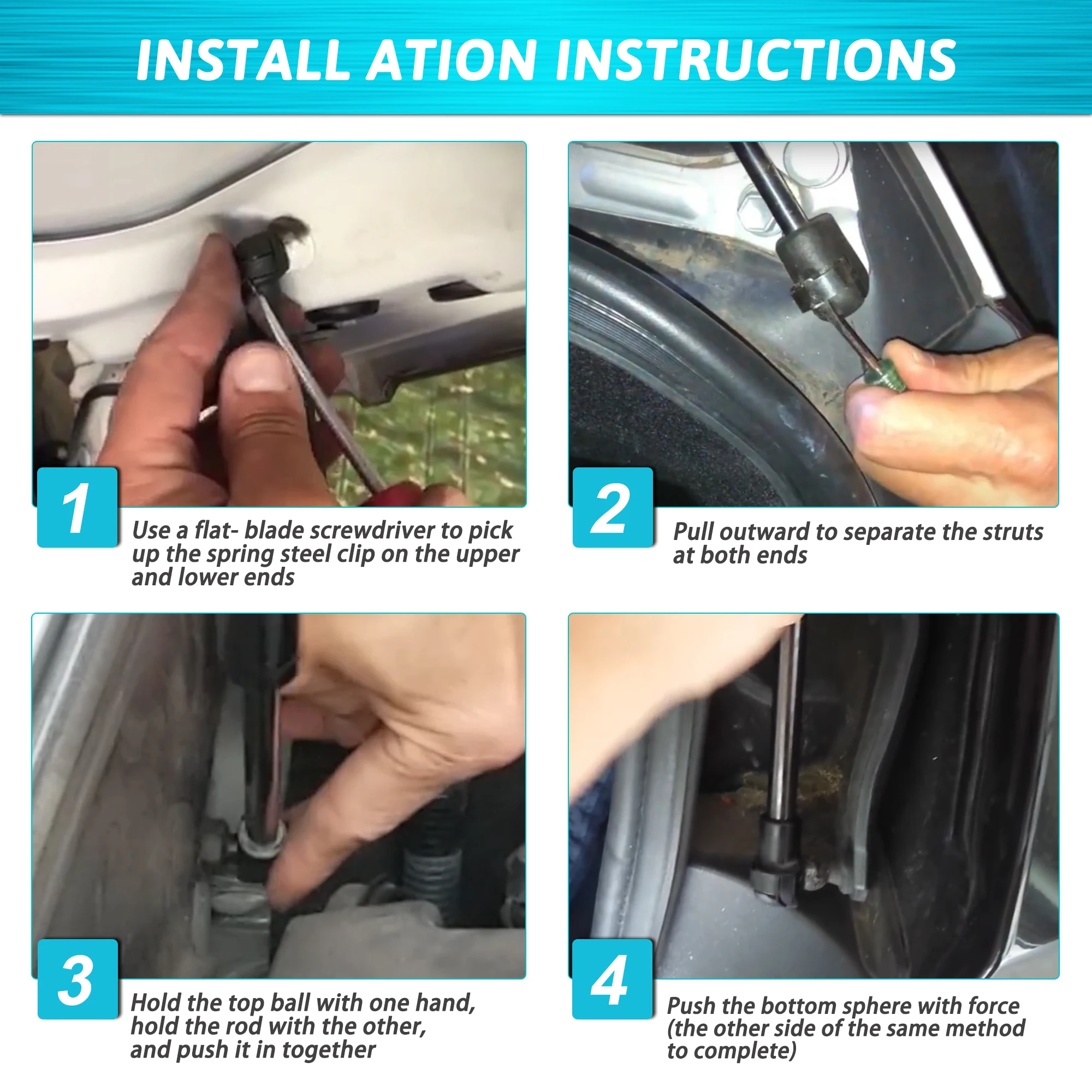 INSTALL ATION INSTRUCTIONS

1

Use a flat- blade screwdriver to pick up the spring steel clip on the upper and lower ends

2

Pull outward to separate the struts at both ends

3

Hold the top ball with one hand, hold the rod with the other, and push it in together

4

Push the bottom sphere with force (the other side of the same method to complete)