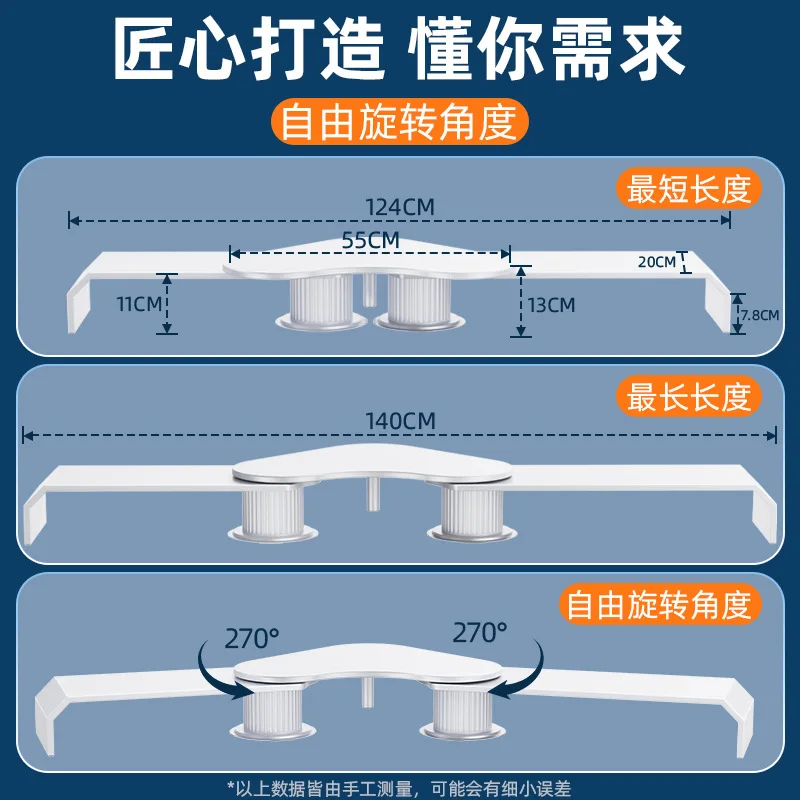 匠心打造 懂你需求

自由旋转角度

最短长度

124CM

55CM

20CM

11CM

13CM

7.8CM

最长长度

140CM

自由旋转角度

270°

270°

*以上数据皆由手工测量，可能会有细小误差