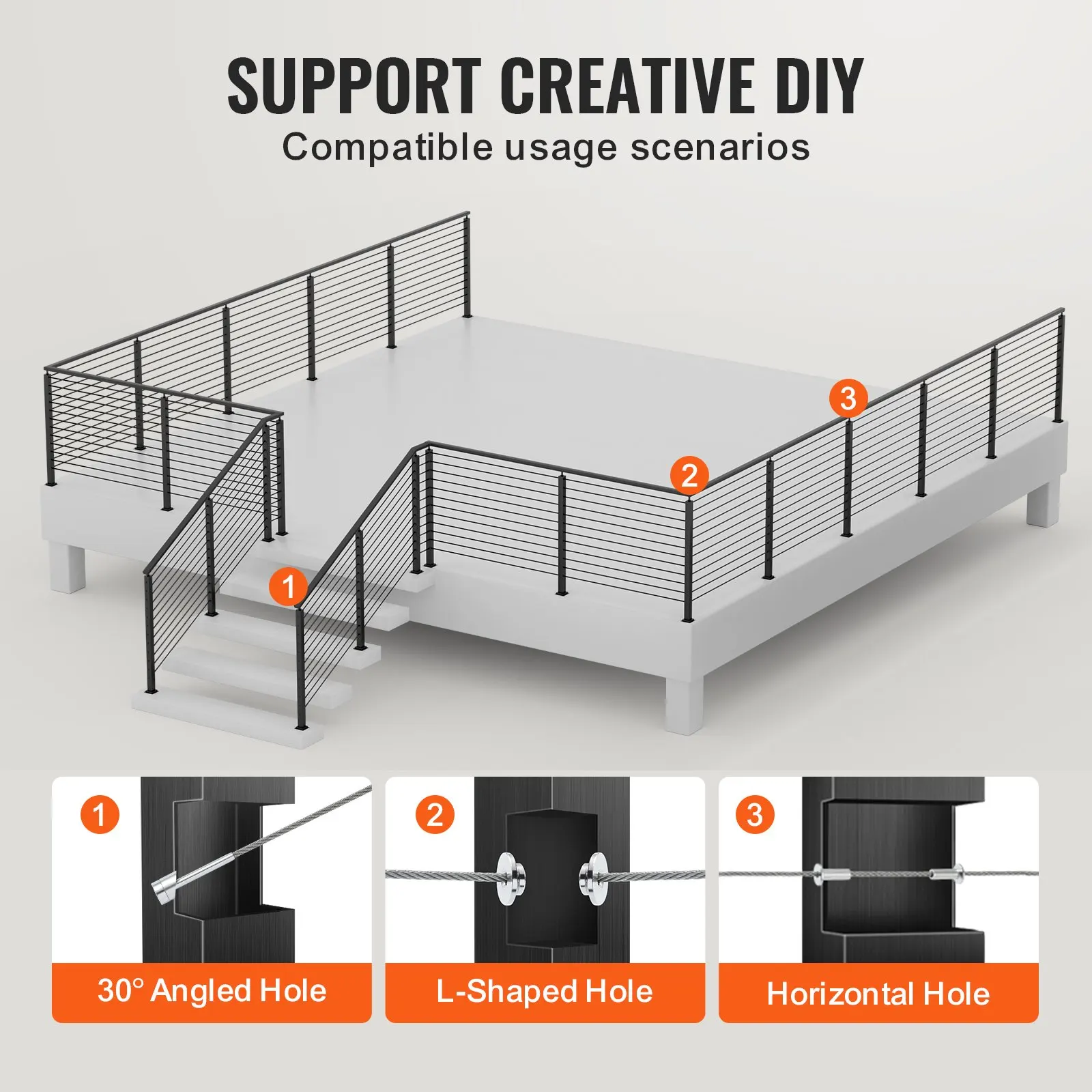 SUPPORT CREATIVE DIY
Compatible usage scenarios

3
2
1

1
30° Angled Hole

2
L-Shaped Hole

3
Horizontal Hole