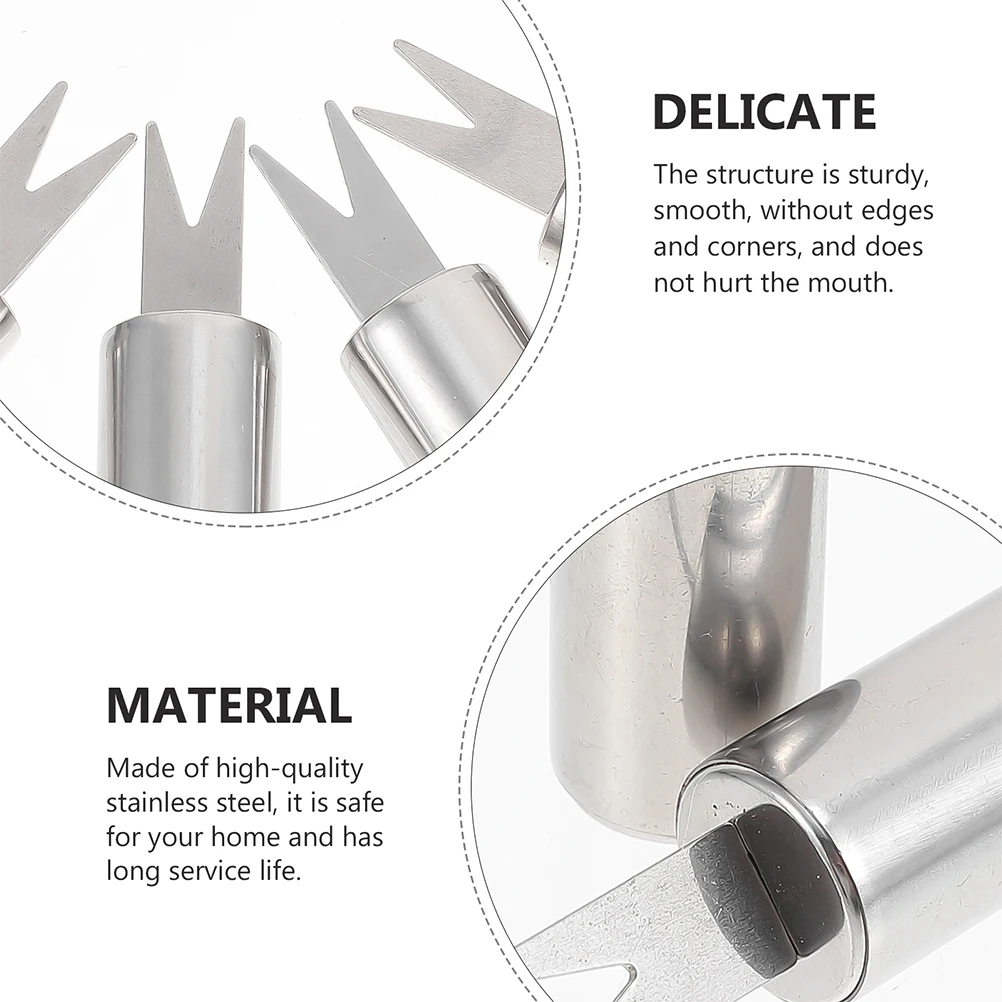 DELICATE

The structure is sturdy, smooth, without edges and corners, and does not hurt the mouth.

MATERIAL

Made of high-quality stainless steel, it is safe for your home and has long service life.