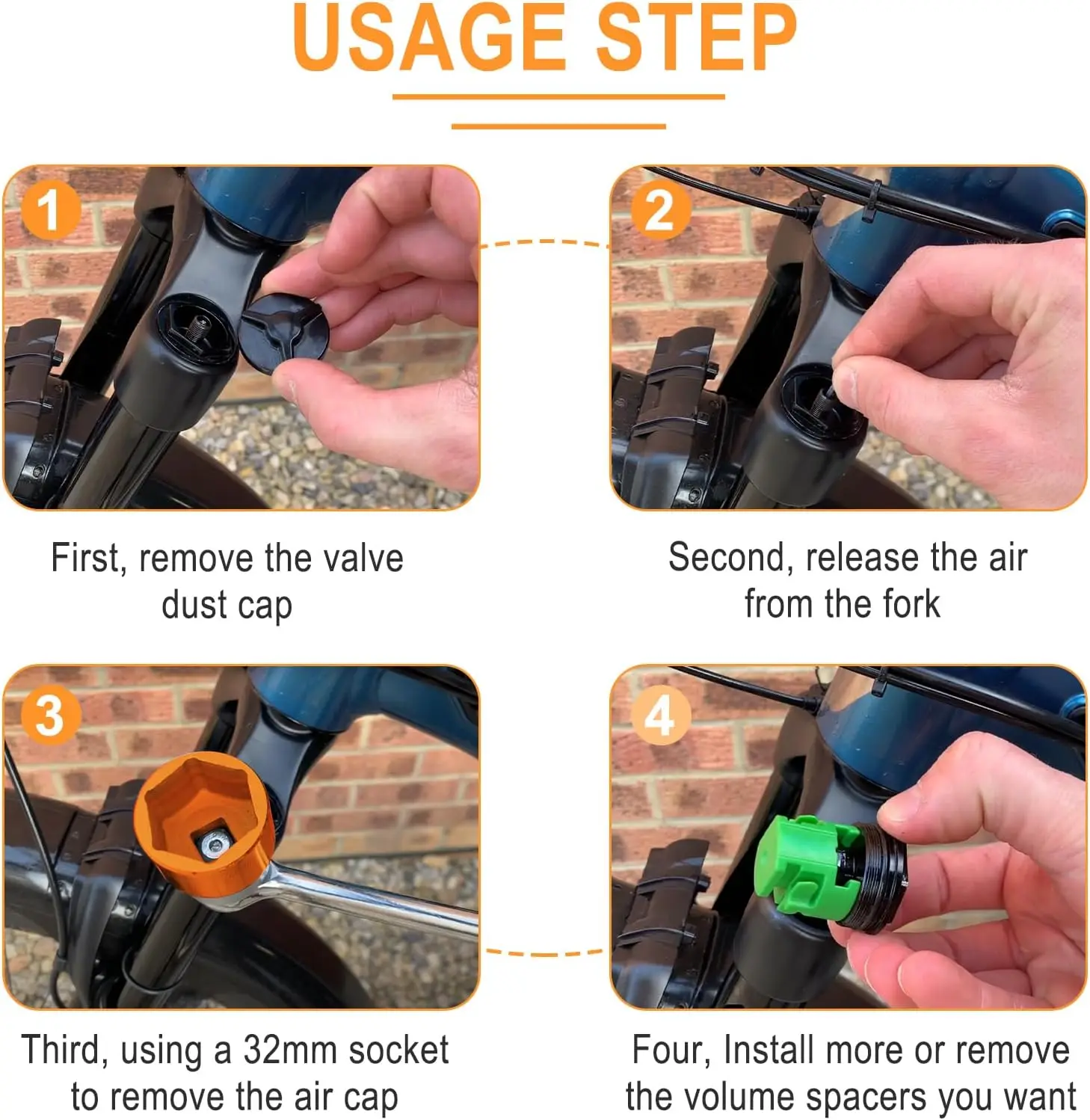 USAGE STEP

1

First, remove the valve dust cap

2

Second, release the air from the fork

3

Third, using a 32mm socket to remove the air cap

4

Four, Install more or remove the volume spacers you want