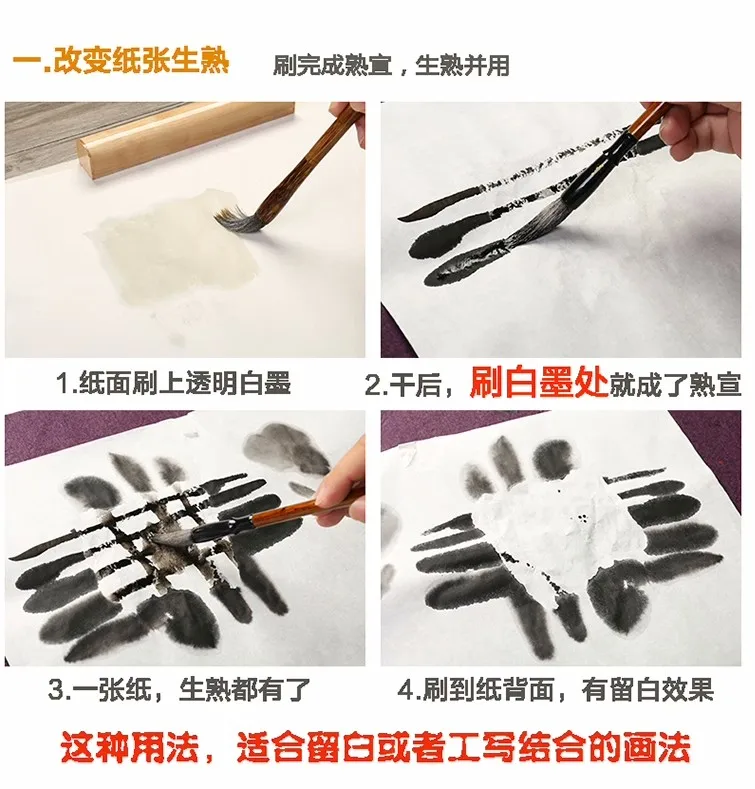 一.改变纸张生熟 刷完成熟宣，生熟并用

1.纸面刷上透明白墨

2.干后，刷白墨处就成了熟宣

3.一张纸，生熟都有了

4.刷到纸背面，有留白效果

这种用法，适合留白或者工写结合的画法