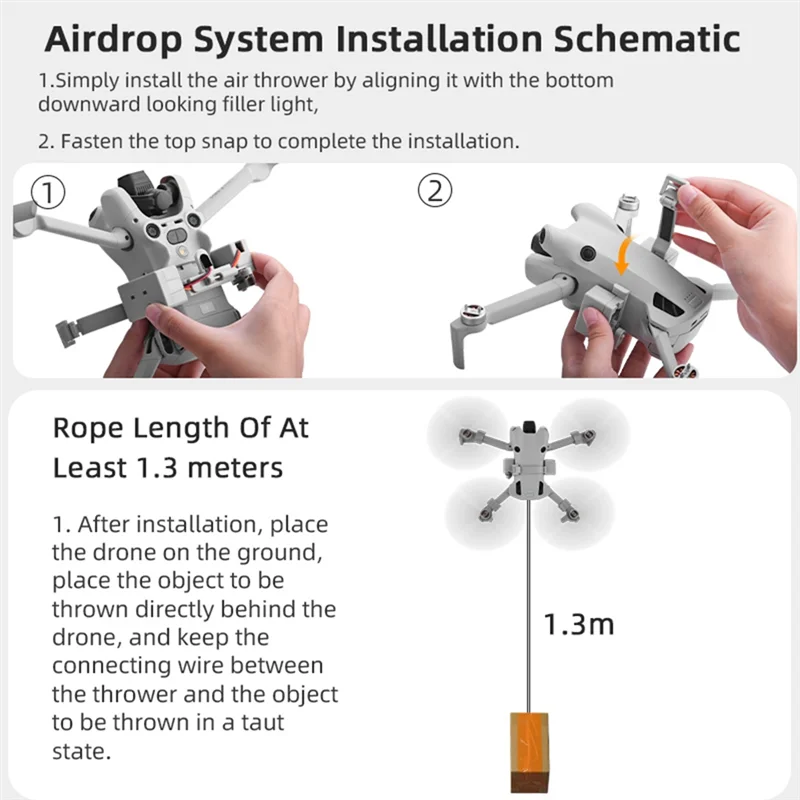 Airdrop System Installation Schematic

1.Simply install the air thrower by aligning it with the bottom downward looking filler light,

2. Fasten the top snap to complete the installation.

①

②

Rope Length Of At Least 1.3 meters

1. After installation, place the drone on the ground, place the object to be thrown directly behind the drone, and keep the connecting wire between the thrower and the object to be thrown in a taut state.

1.3m