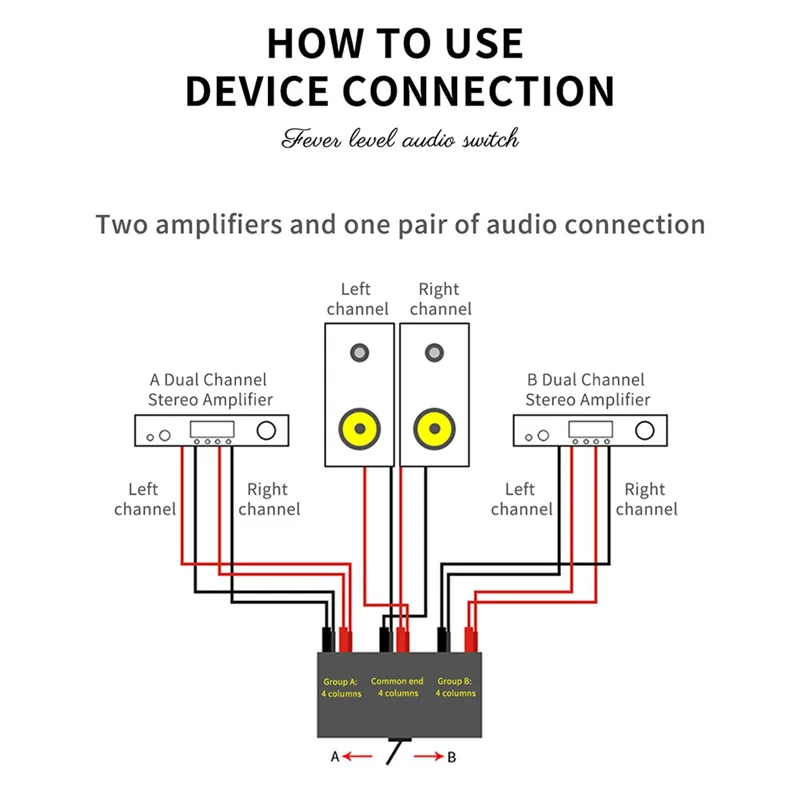 HOW TO USE
DEVICE CONNECTION

Fever level audio switch

Two amplifiers and one pair of audio connection

Left channel

Right channel

A Dual Channel Stereo Amplifier

B Dual Channel Stereo Amplifier

Left channel

Right channel

Left channel

Right channel

Group A: 4 columns

Common end 4 columns

Group B: 4 columns

A

B