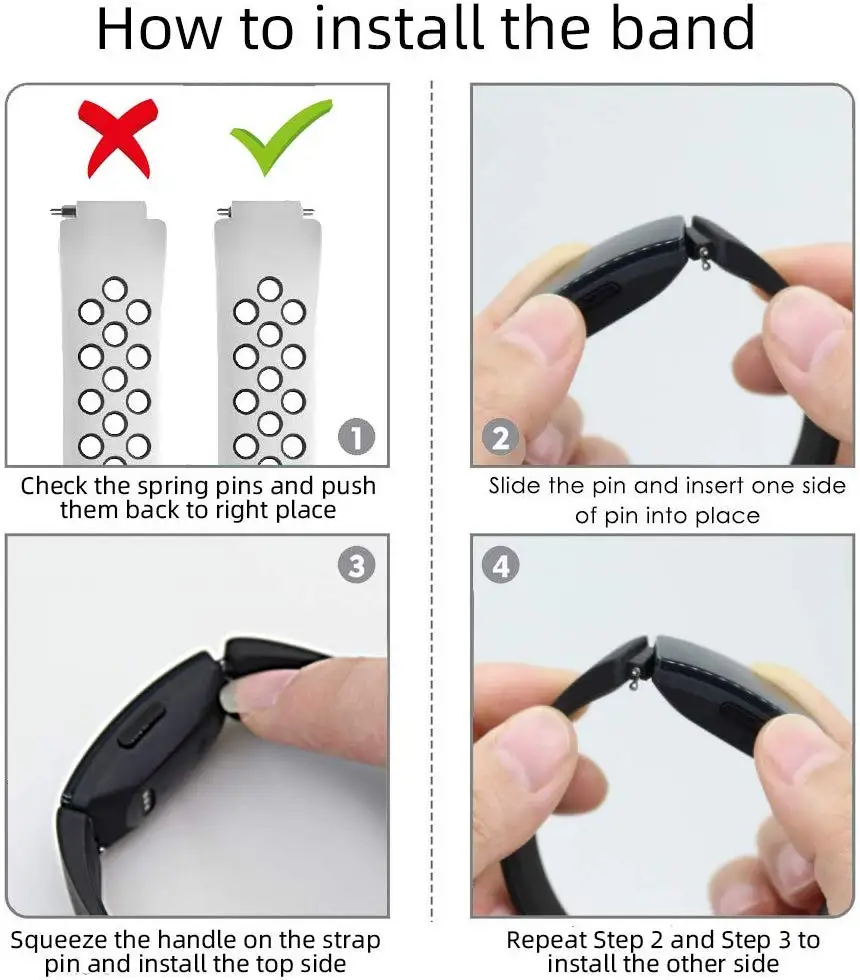 How to install the band

1

Check the spring pins and push them back to right place

2

Slide the pin and insert one side of pin into place

3

Squeeze the handle on the strap pin and install the top side

4

Repeat Step 2 and Step 3 to install the other side