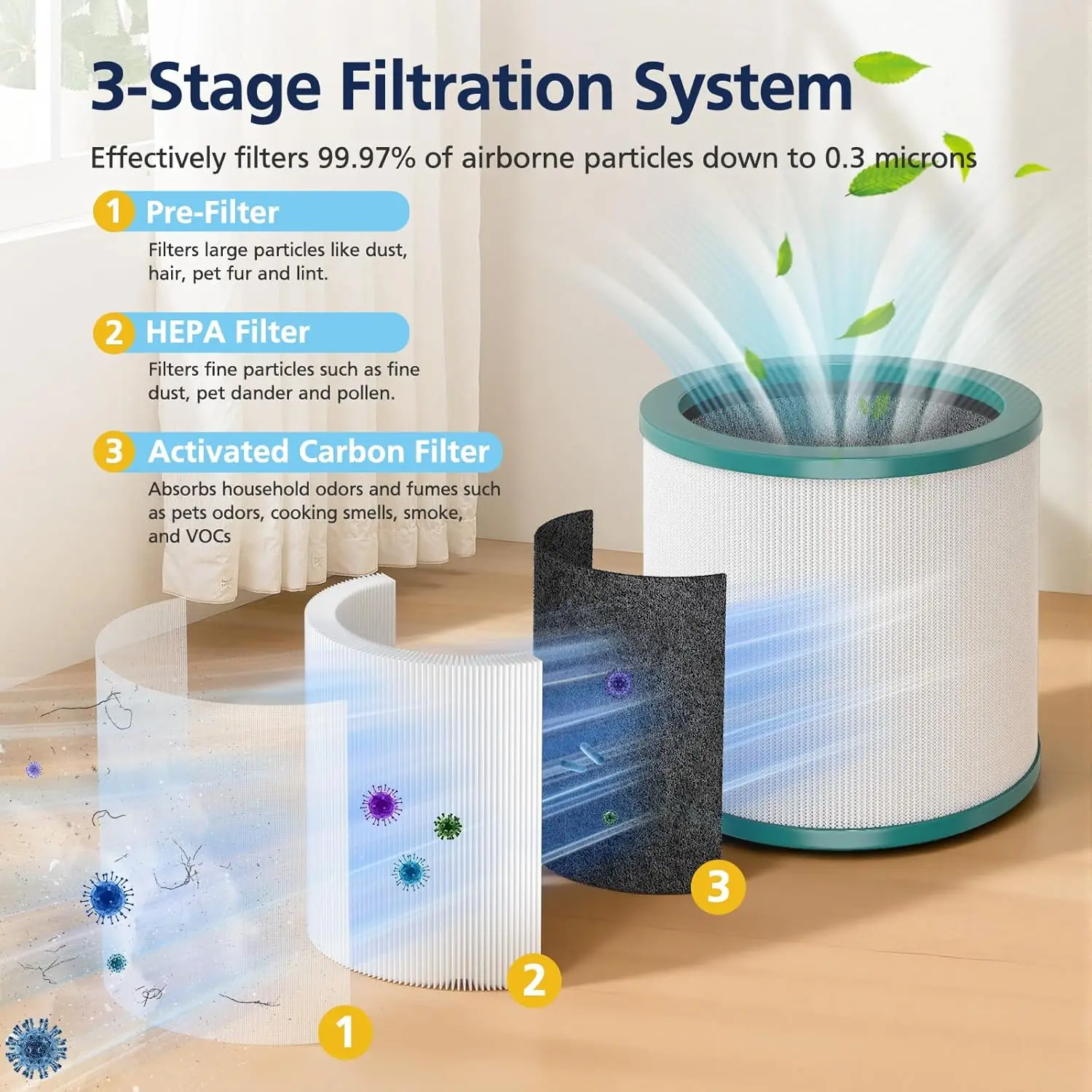 3-Stage Filtration System

Effectively filters 99.97% of airborne particles down to 0.3 microns

1 Pre-Filter

Filters large particles like dust, hair, pet fur and lint.

2 HEPA Filter

Filters fine particles such as fine dust, pet dander and pollen.

3 Activated Carbon Filter

Absorbs household odors and fumes such as pets odors, cooking smells, smoke, and VOCs

3

2

1