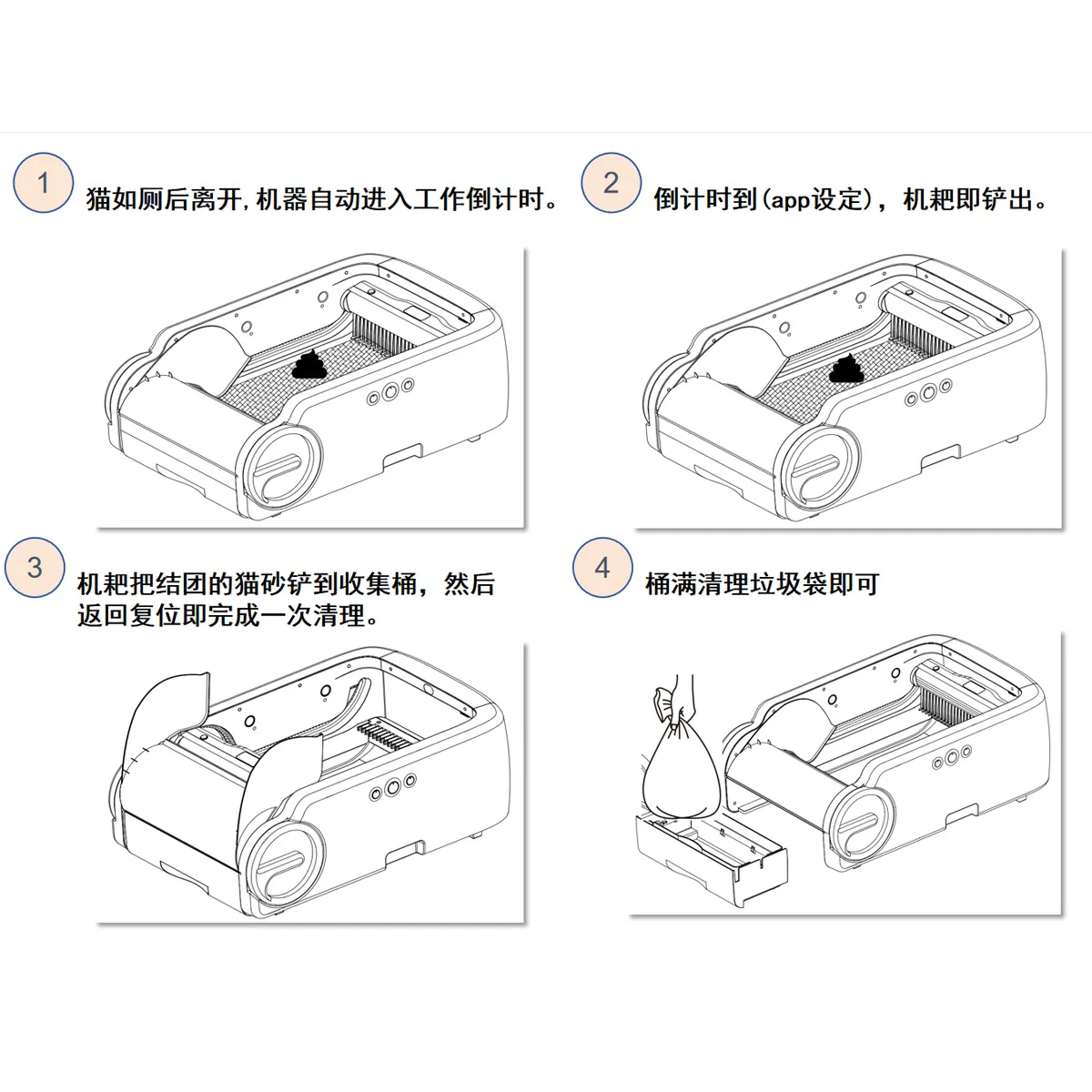 1 猫如厕后离开,机器自动进入工作倒计时。

2 倒计时到(app设定)，机耙即铲出。

3 机耙把结团的猫砂铲到收集桶，然后返回复位即完成一次清理。

4 桶满清理垃圾袋即可