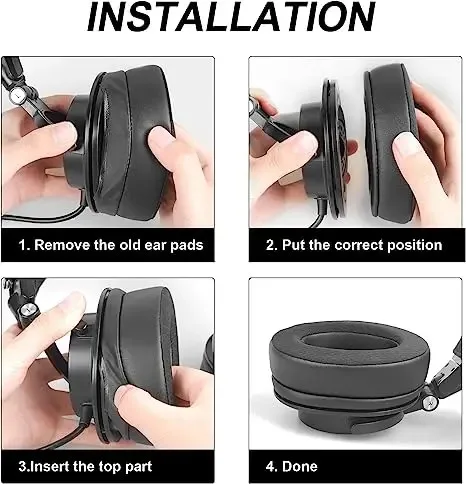 INSTALLATION

1. Remove the old ear pads

2. Put the correct position

3.Insert the top part

4. Done