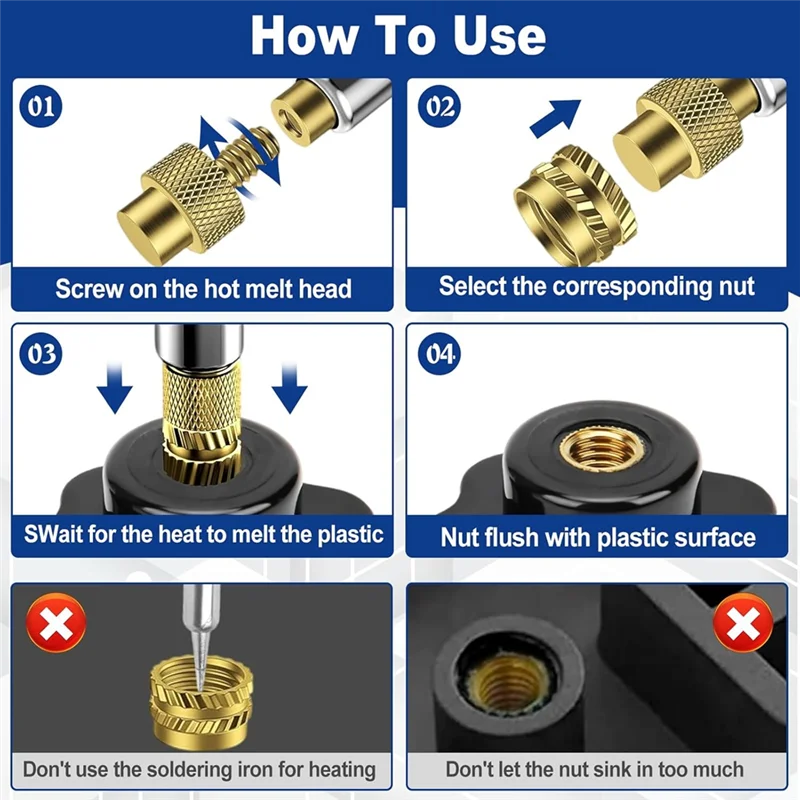 How To Use

01

Screw on the hot melt head

02

Select the corresponding nut

03

SWait for the heat to melt the plastic

04

Nut flush with plastic surface

Don't use the soldering iron for heating

Don't let the nut sink in too much