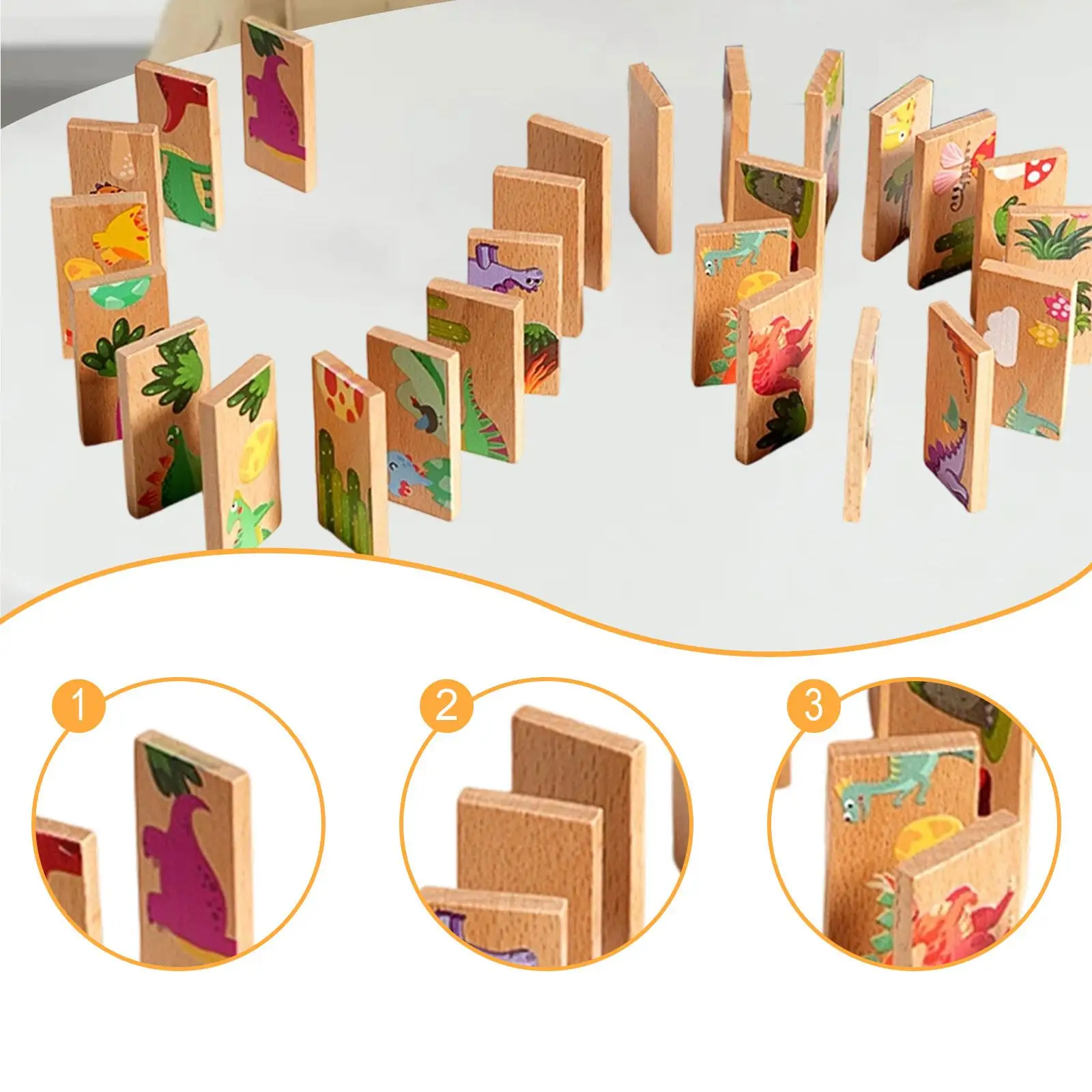 1

2

3