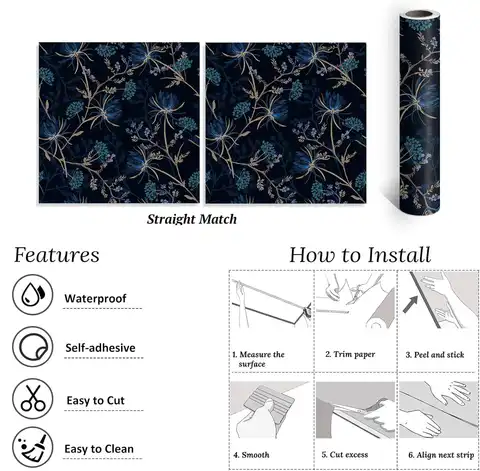 Straight Match

Features

Waterproof

Self-adhesive

Easy to Cut

Easy to Clean

How to Install

1. Measure the surface

2. Trim paper

3. Peel and stick

4. Smooth

5. Cut excess

6. Align next strip