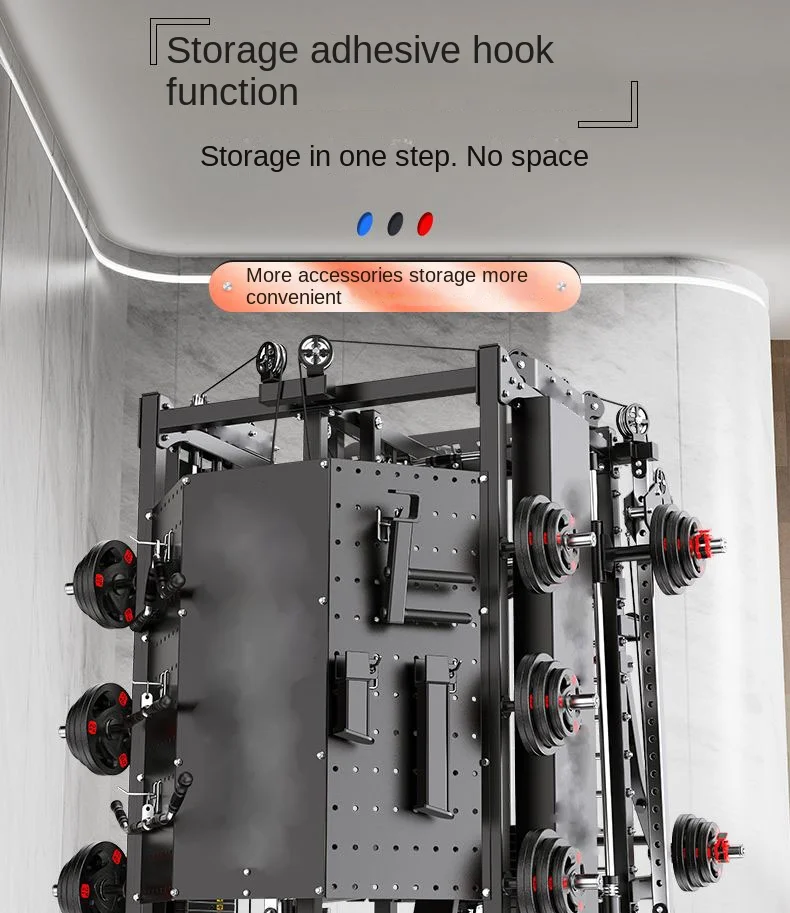 Storage adhesive hook function

Storage in one step. No space

More accessories storage more convenient