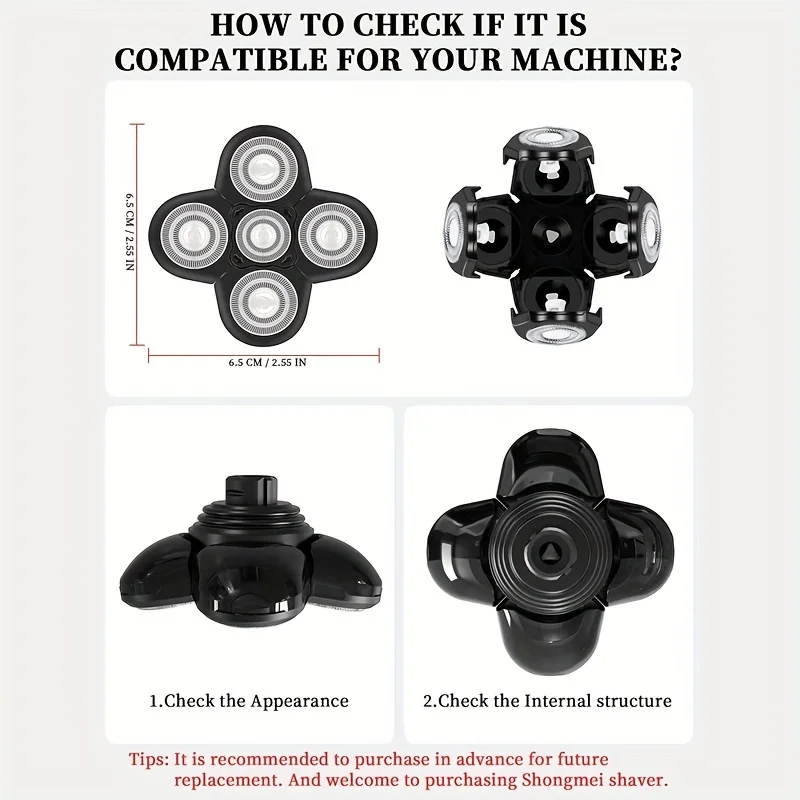 HOW TO CHECK IF IT IS COMPATIBLE FOR YOUR MACHINE?

6.5 CM / 2.55 IN

6.5 CM / 2.55 IN

1.Check the Appearance

2.Check the Internal structure

Tips: It is recommended to purchase in advance for future replacement. And welcome to purchasing Shongmei shaver.