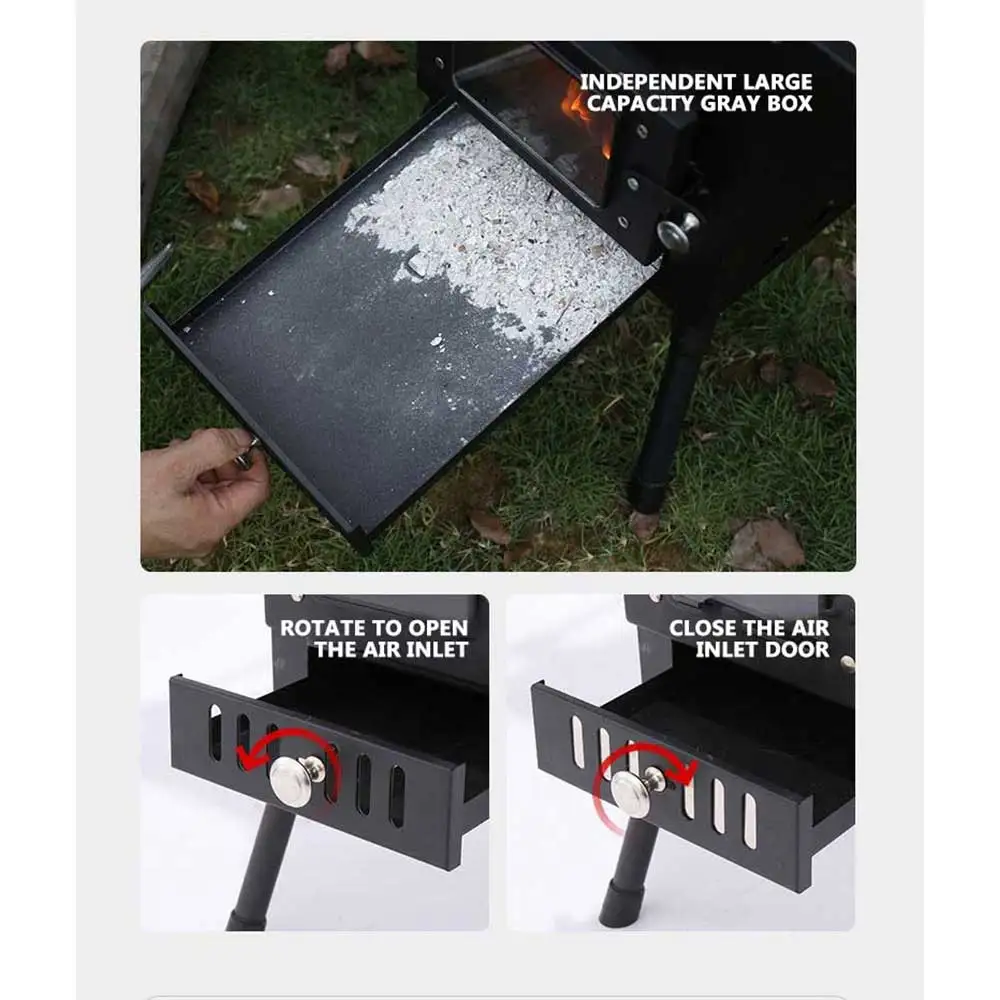 INDEPENDENT LARGE CAPACITY GRAY BOX

ROTATE TO OPEN THE AIR INLET

CLOSE THE AIR INLET DOOR