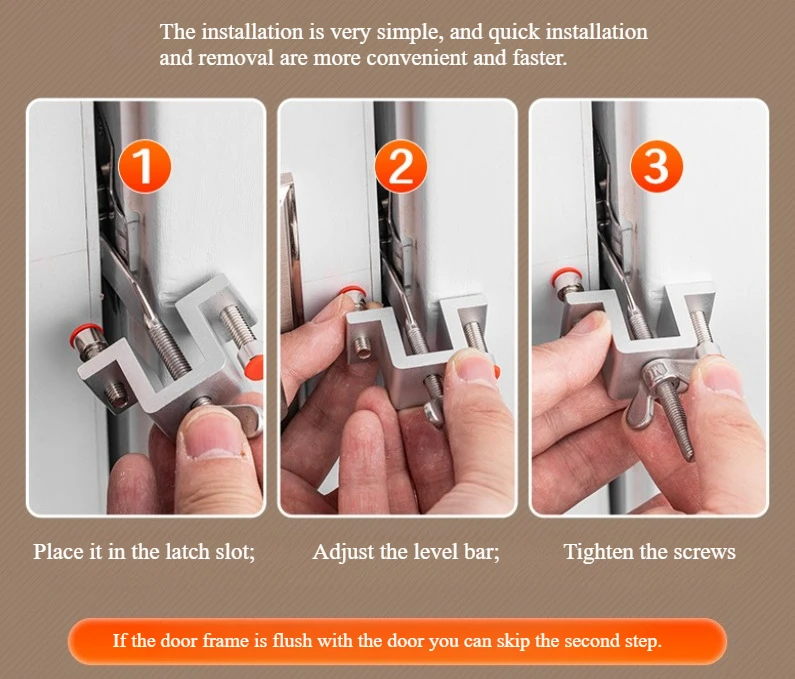 The installation is very simple, and quick installation and removal are more convenient and faster.

1

2

3

Place it in the latch slot;

Adjust the level bar;

Tighten the screws

If the door frame is flush with the door you can skip the second step.