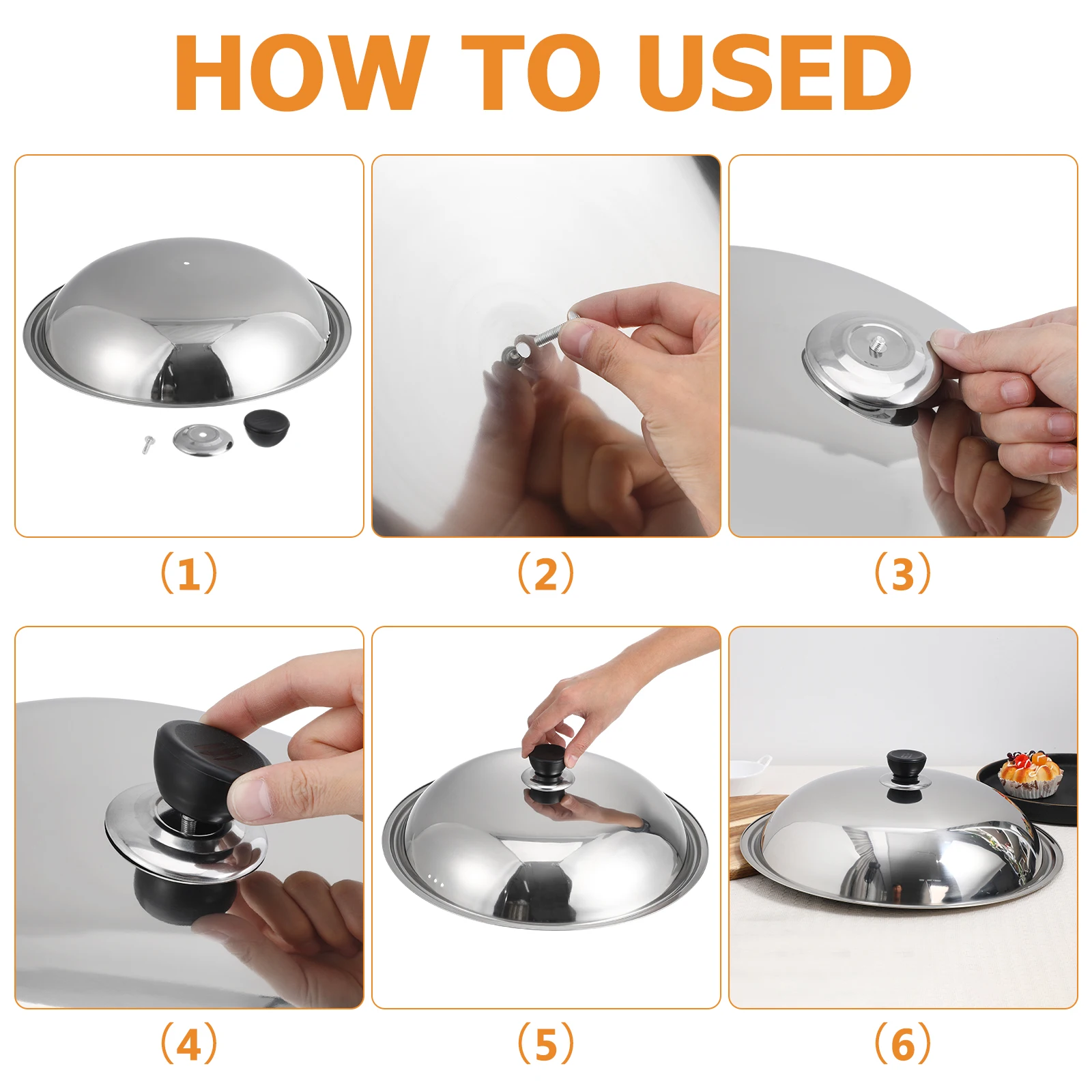 HOW TO USED

（1）

（2）

（3）

（4）

（5）

（6）