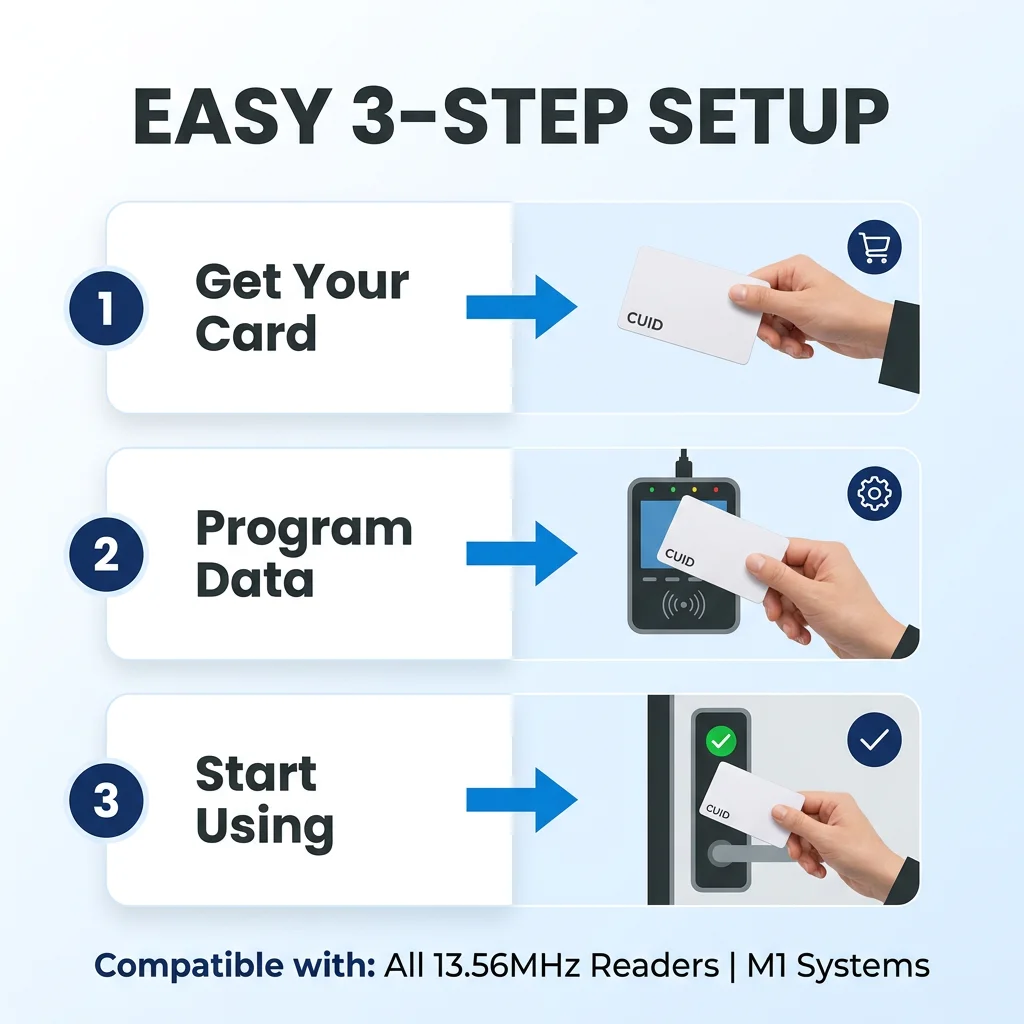 EASY 3-STEP SETUP

1 Get Your Card

CUID

2 Program Data

CUID

3 Start Using

CUID

Compatible with: All 13.56MHz Readers | M1 Systems