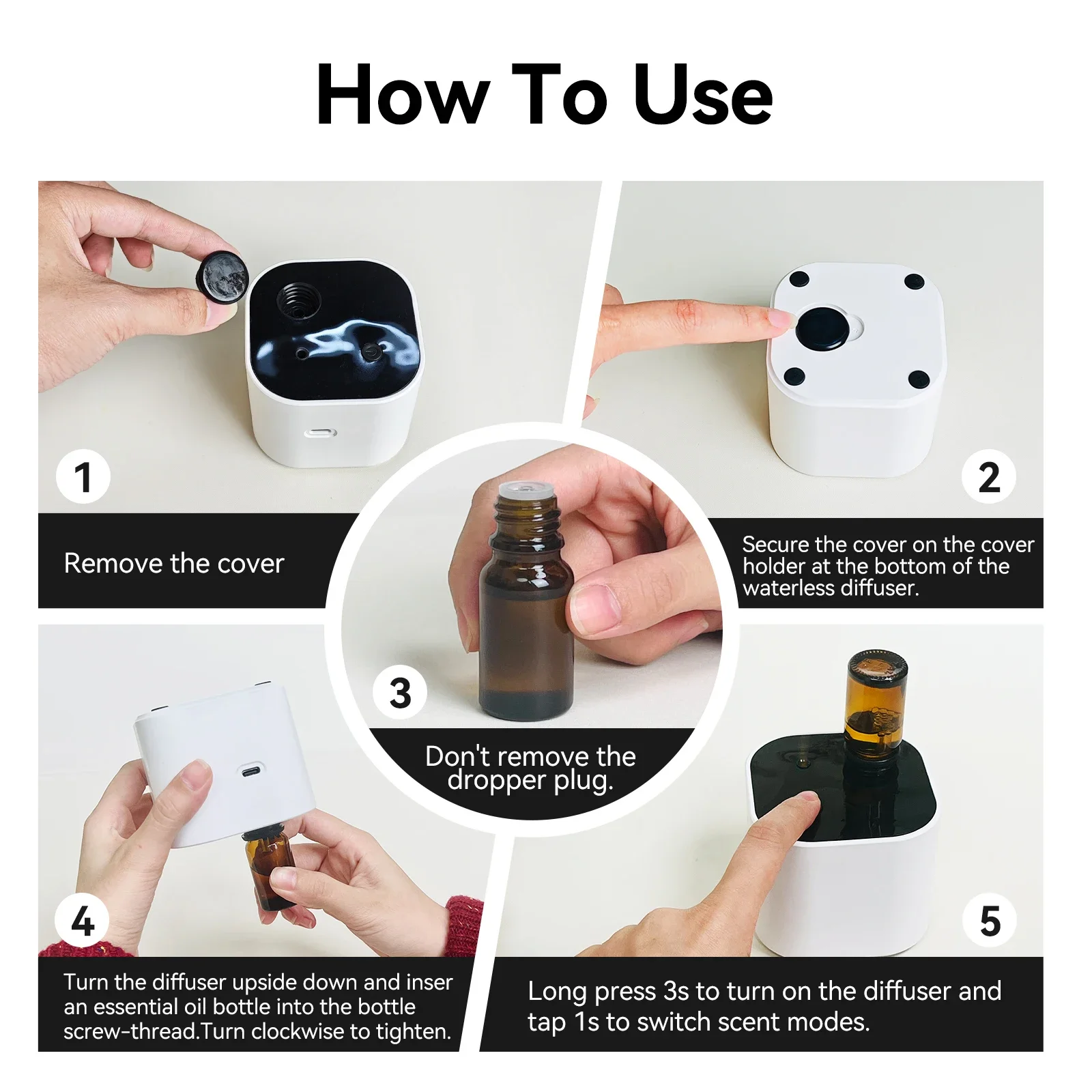 How To Use

1

Remove the cover

2

Secure the cover on the cover holder at the bottom of the waterless diffuser.

3

Don't remove the dropper plug.

4

Turn the diffuser upside down and inser an essential oil bottle into the bottle screw-thread.Turn clockwise to tighten.

5

Long press 3s to turn on the diffuser and tap 1s to switch scent modes.