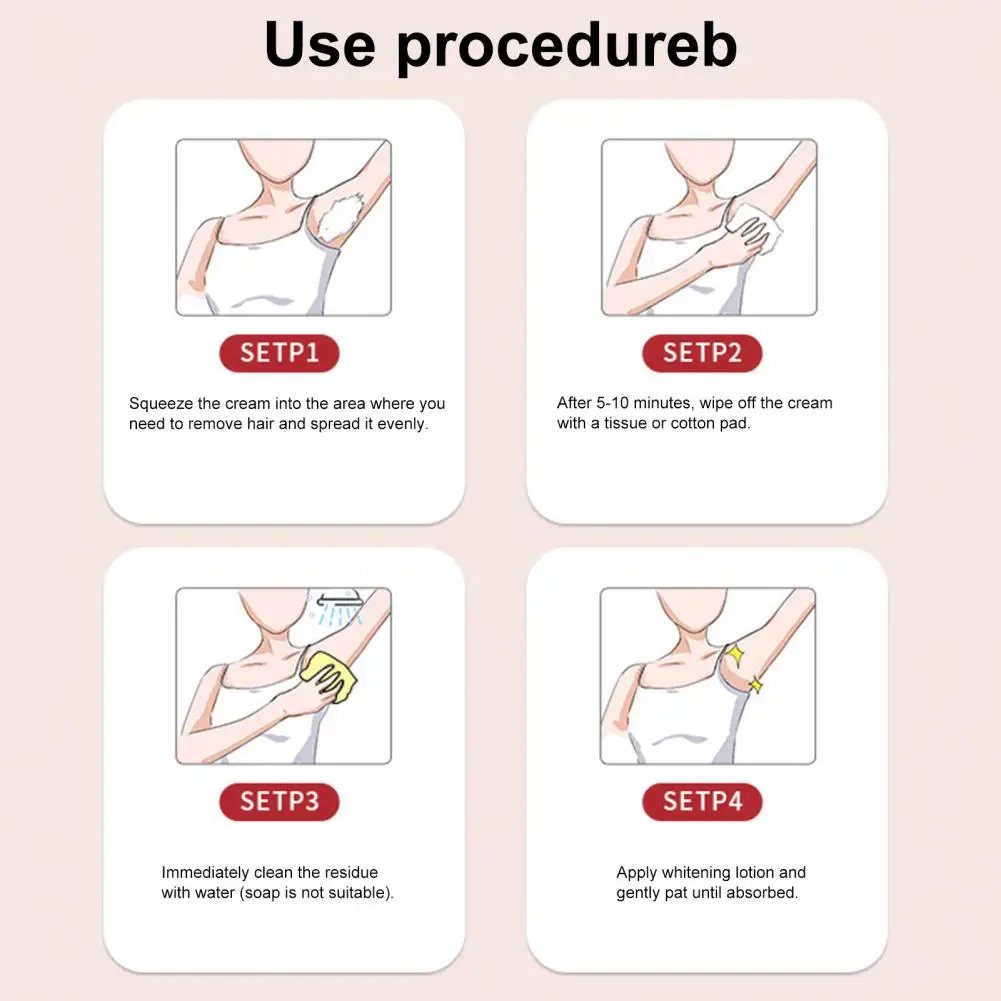 Use procedureb

SETP1

Squeeze the cream into the area where you need to remove hair and spread it evenly.

SETP2

After 5-10 minutes, wipe off the cream with a tissue or cotton pad.

SETP3

Immediately clean the residue with water (soap is not suitable).

SETP4

Apply whitening lotion and gently pat until absorbed.