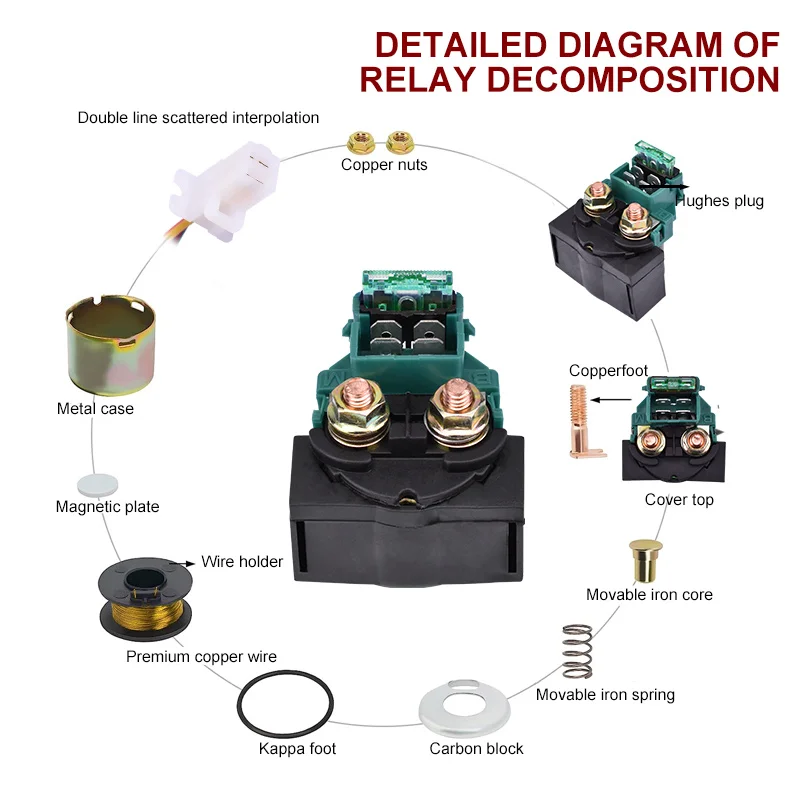 DETAILED DIAGRAM OF RELAY DECOMPOSITION

Double line scattered interpolation

Copper nuts

Hughes plug

Metal case

Copperfoot

Cover top

Magnetic plate

Wire holder

Movable iron core

Premium copper wire

Movable iron spring

Kappa foot

Carbon block