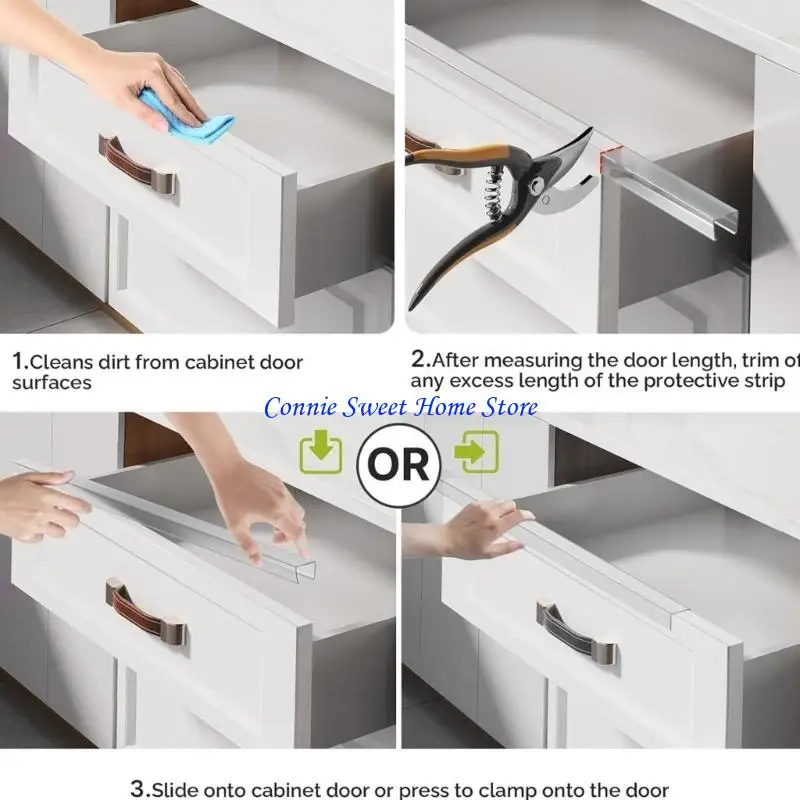 1.Cleans dirt from cabinet door surfaces

2.After measuring the door length, trim of any excess length of the protective strip

Connie Sweet Home Store

OR

3.Slide onto cabinet door or press to clamp onto the door