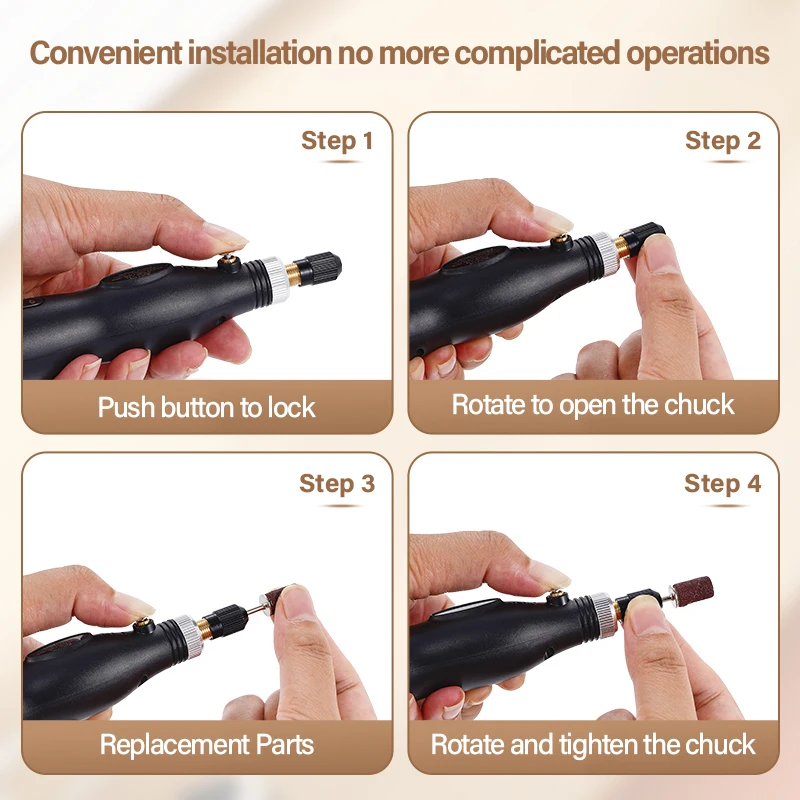 Convenient installation no more complicated operations

Step 1

Push button to lock

Step 2

Rotate to open the chuck

Step 3

Replacement Parts

Step 4

Rotate and tighten the chuck