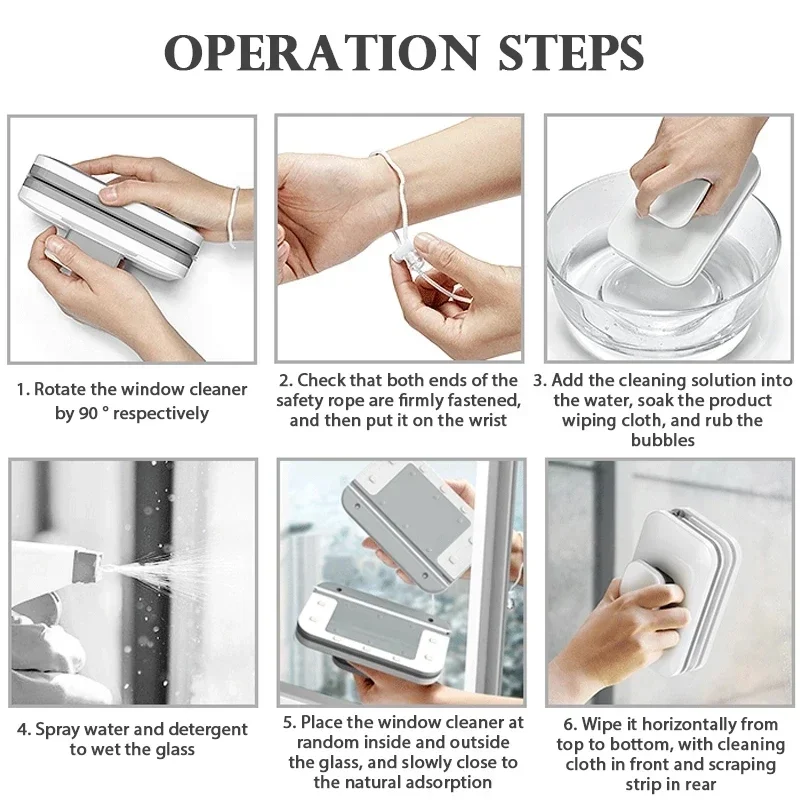 OPERATION STEPS

1. Rotate the window cleaner by 90 ° respectively

2. Check that both ends of the safety rope are firmly fastened, and then put it on the wrist

3. Add the cleaning solution into the water, soak the product wiping cloth, and rub the bubbles

4. Spray water and detergent to wet the glass

5. Place the window cleaner at random inside and outside the glass, and slowly close to the natural adsorption

6. Wipe it horizontally from top to bottom, with cleaning cloth in front and scraping strip in rear