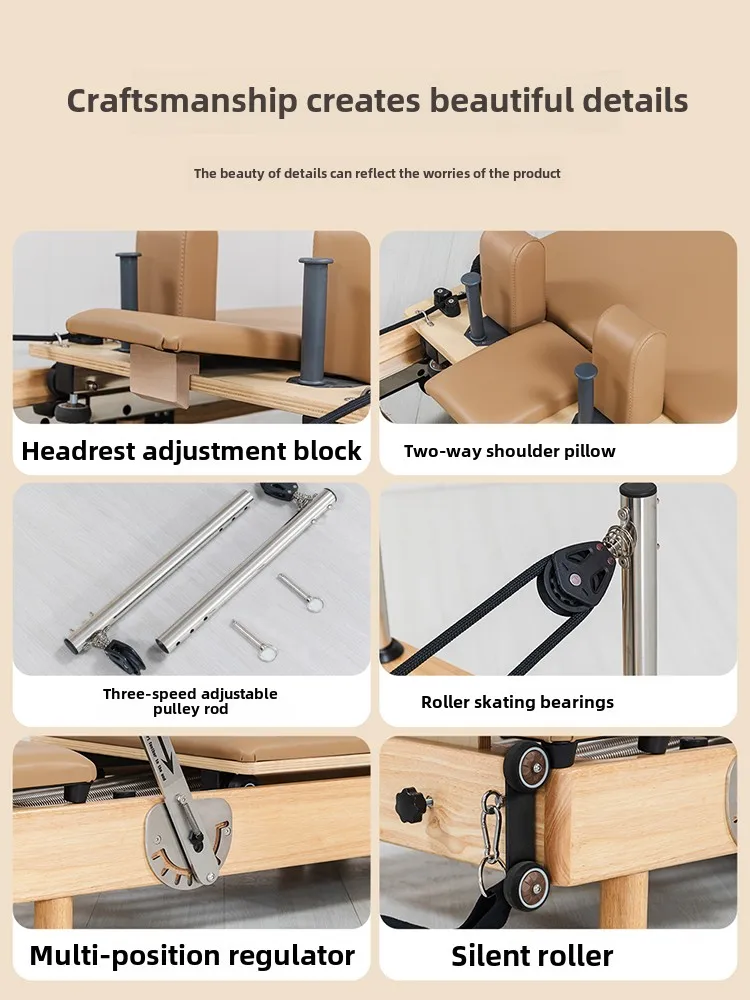 Craftsmanship creates beautiful details

The beauty of details can reflect the worries of the product

Headrest adjustment block

Two-way shoulder pillow

Three-speed adjustable pulley rod

Roller skating bearings

Multi-position regulator

Silent roller