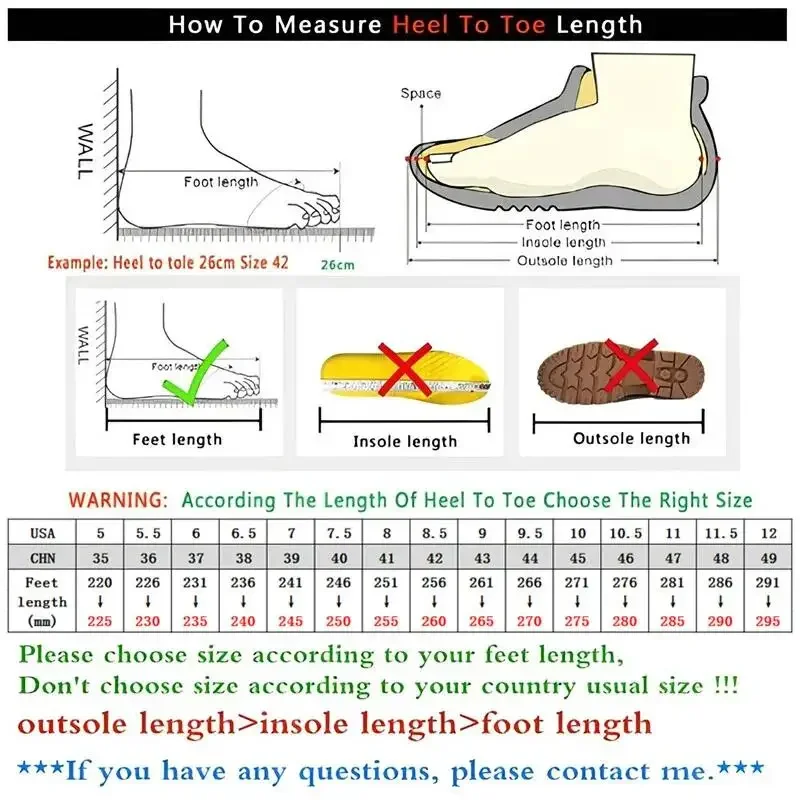 How To Measure Heel To Toe Length

WALL

Foot length

Example: Heel to tole 26cm Size 42

26cm

Space

Foot length
Insole length
Outsole length

WALL

Foot length

Feet length

Insole length

Outsole length

WARNING: According The Length Of Heel To Toe Choose The Right Size

| USA | 5 | 5.5 | 6 | 6.5 | 7 | 7.5 | 8 | 8.5 | 9 | 9.5 | 10 | 10.5 | 11 | 11.5 | 12 |
|---|---|---|---|---|---|---|---|---|---|---|---|---|---|---|---|
| CHN | 35 | 36 | 37 | 38 | 39 | 40 | 41 | 42 | 43 | 44 | 45 | 46 | 47 | 48 | 49 |
| Feet length (mm) | 220 ↓ 225 | 226 ↓ 230 | 231 ↓ 235 | 236 ↓ 240 | 241 ↓ 245 | 246 ↓ 250 | 251 ↓ 255 | 256 ↓ 260 | 261 ↓ 265 | 266 ↓ 270 | 271 ↓ 275 | 276 ↓ 280 | 281 ↓ 285 | 286 ↓ 290 | 291 ↓ 295 |

Please choose size according to your feet length,
Don't choose size according to your country usual size !!!

outsole length>insole length>foot length

***If you have any questions, please contact me.***