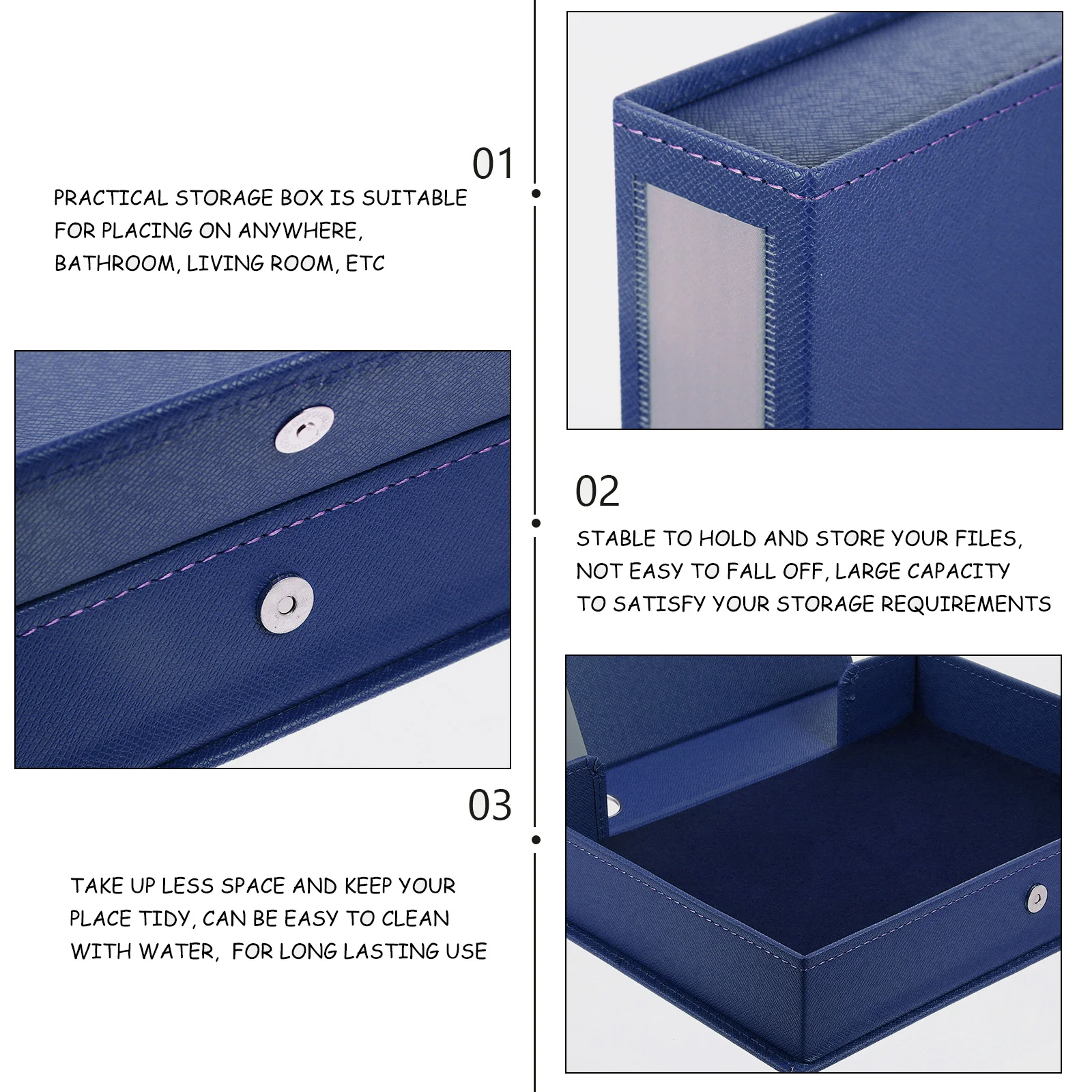 01

PRACTICAL STORAGE BOX IS SUITABLE FOR PLACING ON ANYWHERE, BATHROOM, LIVING ROOM, ETC

02

STABLE TO HOLD AND STORE YOUR FILES, NOT EASY TO FALL OFF, LARGE CAPACITY TO SATISFY YOUR STORAGE REQUIREMENTS

03

TAKE UP LESS SPACE AND KEEP YOUR PLACE TIDY, CAN BE EASY TO CLEAN WITH WATER, FOR LONG LASTING USE