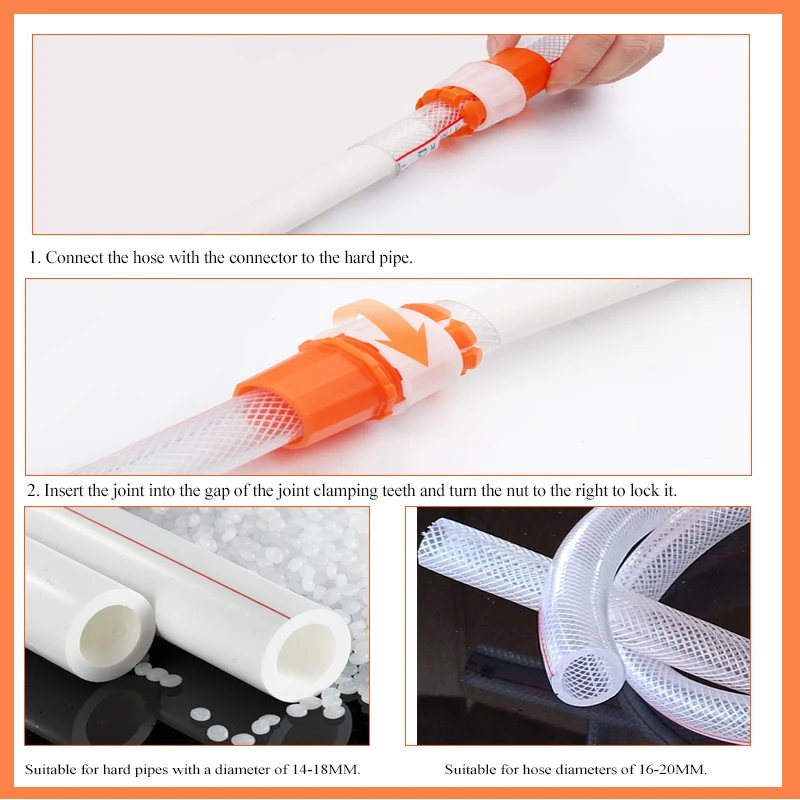 1. Connect the hose with the connector to the hard pipe.

2. Insert the joint into the gap of the joint clamping teeth and turn the nut to the right to lock it.

Suitable for hard pipes with a diameter of 14-18MM.

Suitable for hose diameters of 16-20MM.