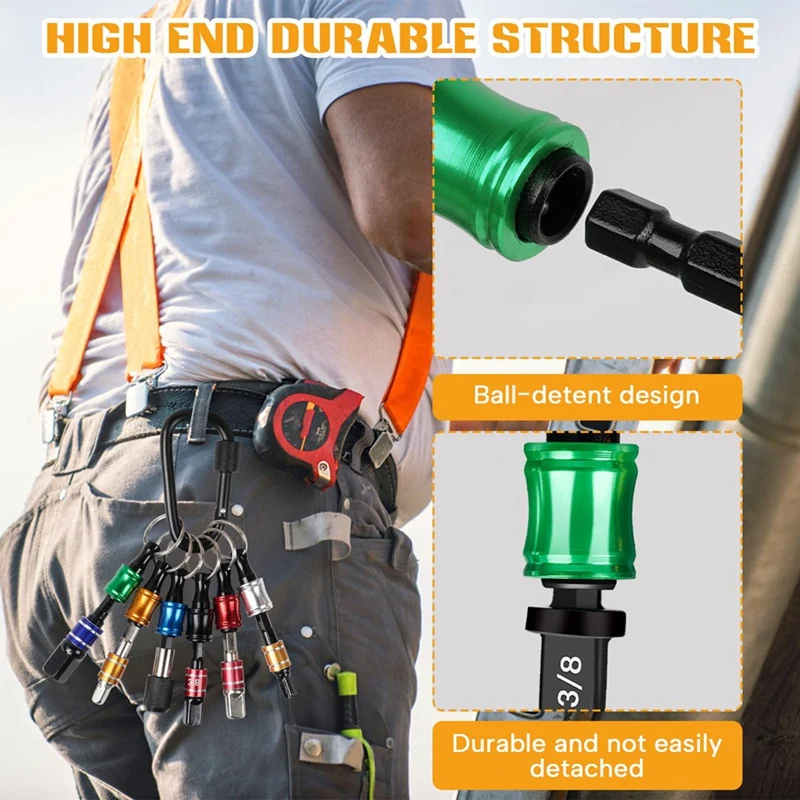 HIGH END DURABLE STRUCTURE

Ball-detent design

3/8

Durable and not easily detached