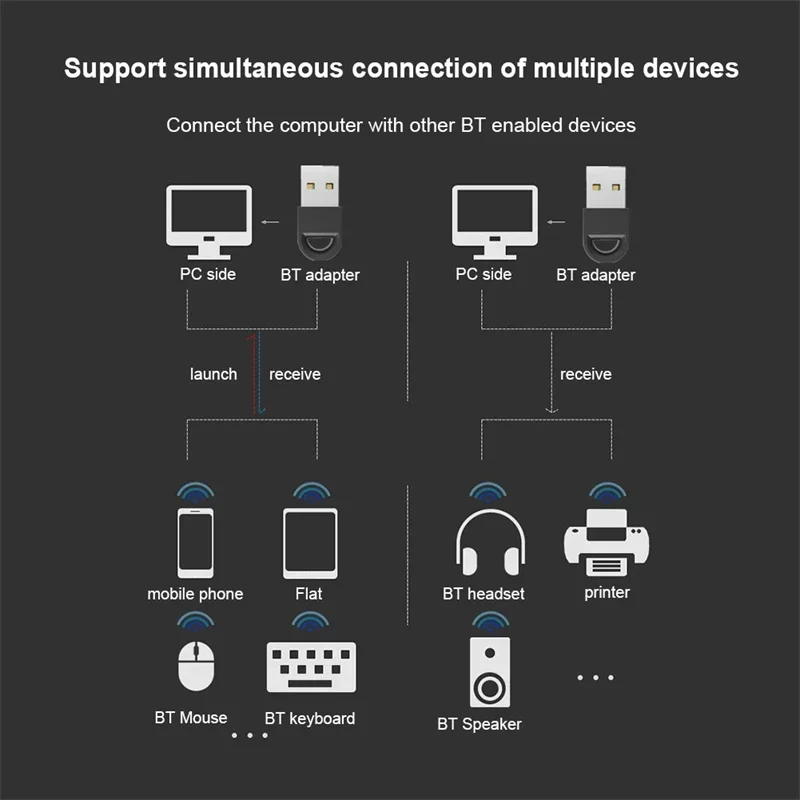 Support simultaneous connection of multiple devices

Connect the computer with other BT enabled devices

PC side
BT adapter

launch
receive

mobile phone
Flat
BT Mouse
BT keyboard
...

PC side
BT adapter

receive

BT headset
printer
BT Speaker
...