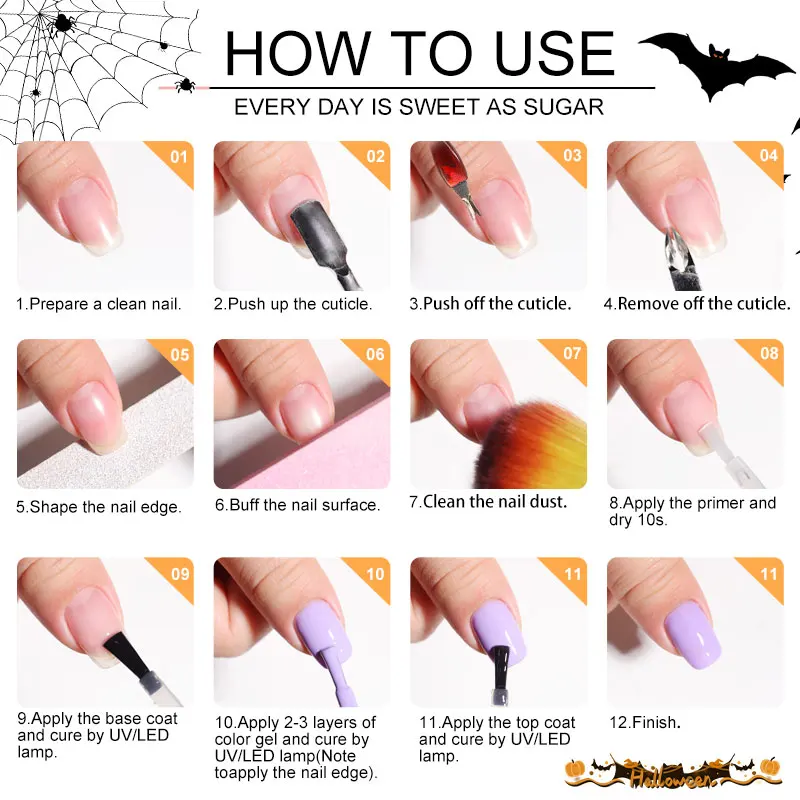 HOW TO USE
EVERY DAY IS SWEET AS SUGAR

01
1.Prepare a clean nail.

02
2.Push up the cuticle.

03
3.Push off the cuticle.

04
4.Remove off the cuticle.

05
5.Shape the nail edge.

06
6.Buff the nail surface.

07
7.Clean the nail dust.

08
8.Apply the primer and dry 10s.

09
9.Apply the base coat and cure by UV/LED lamp.

10
10.Apply 2-3 layers of color gel and cure by UV/LED lamp(Note toapply the nail edge).

11
11.Apply the top coat and cure by UV/LED lamp.

11
12.Finish.

Halloween