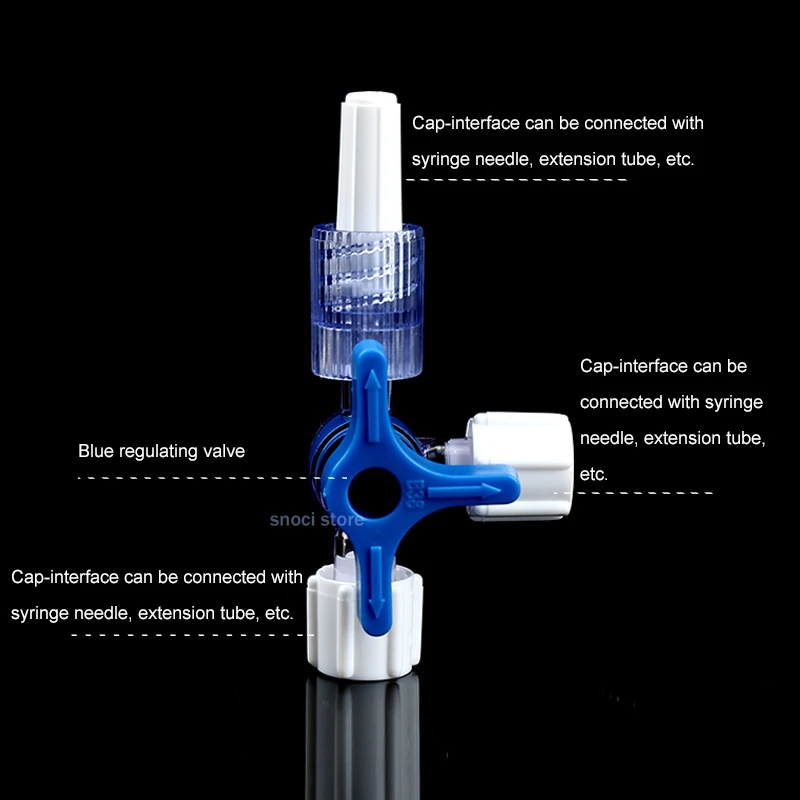 Cap-interface can be connected with syringe needle, extension tube, etc.

Cap-interface can be connected with syringe needle, extension tube, etc.

Blue regulating valve

snoci store

Cap-interface can be connected with syringe needle, extension tube, etc.