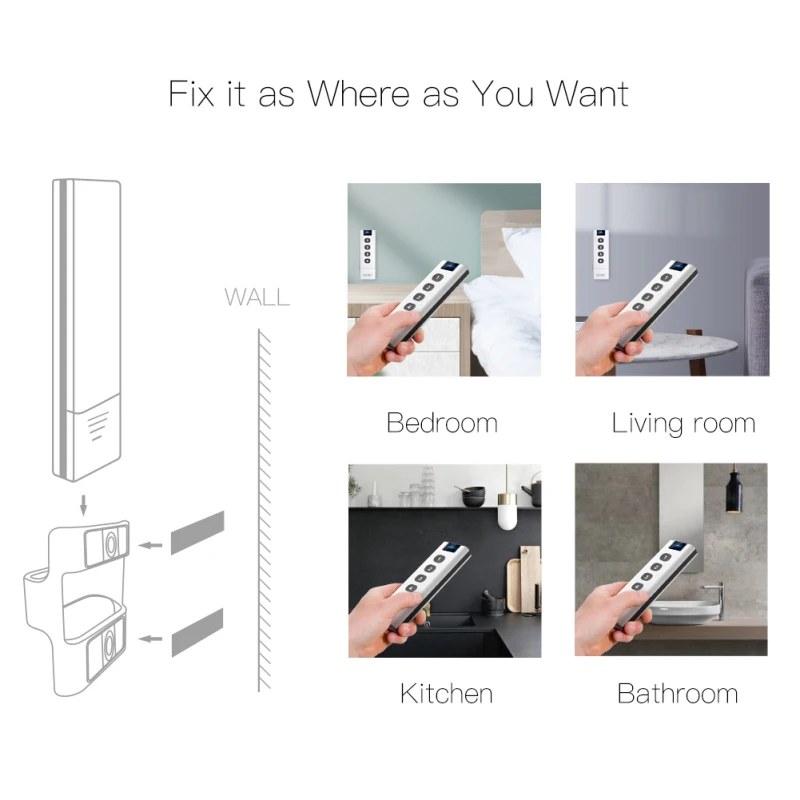 Fix it as Where as You Want

WALL

Bedroom

Living room

Kitchen

Bathroom