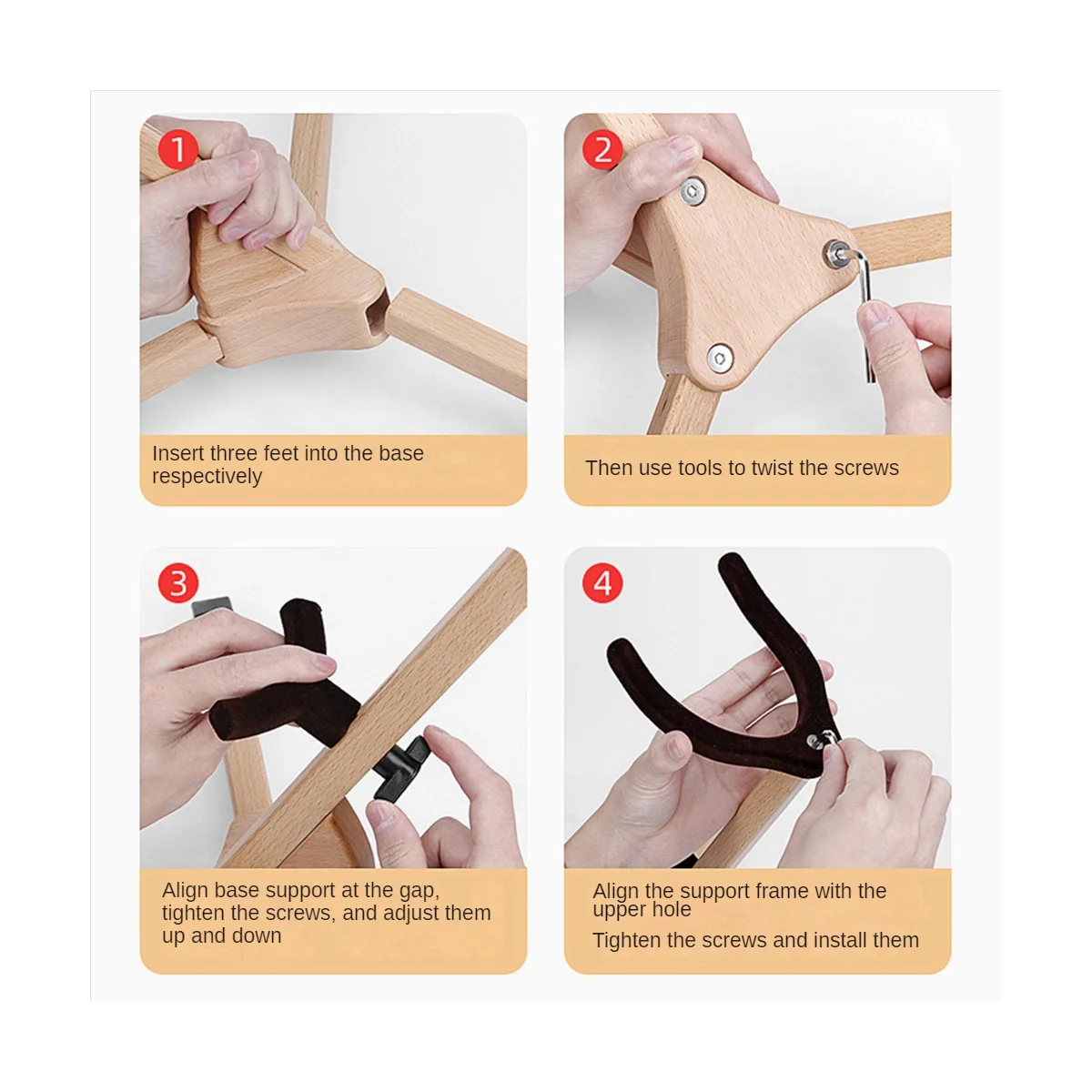 1

Insert three feet into the base respectively

2

Then use tools to twist the screws

3

Align base support at the gap, tighten the screws, and adjust them up and down

4

Align the support frame with the upper hole

Tighten the screws and install them