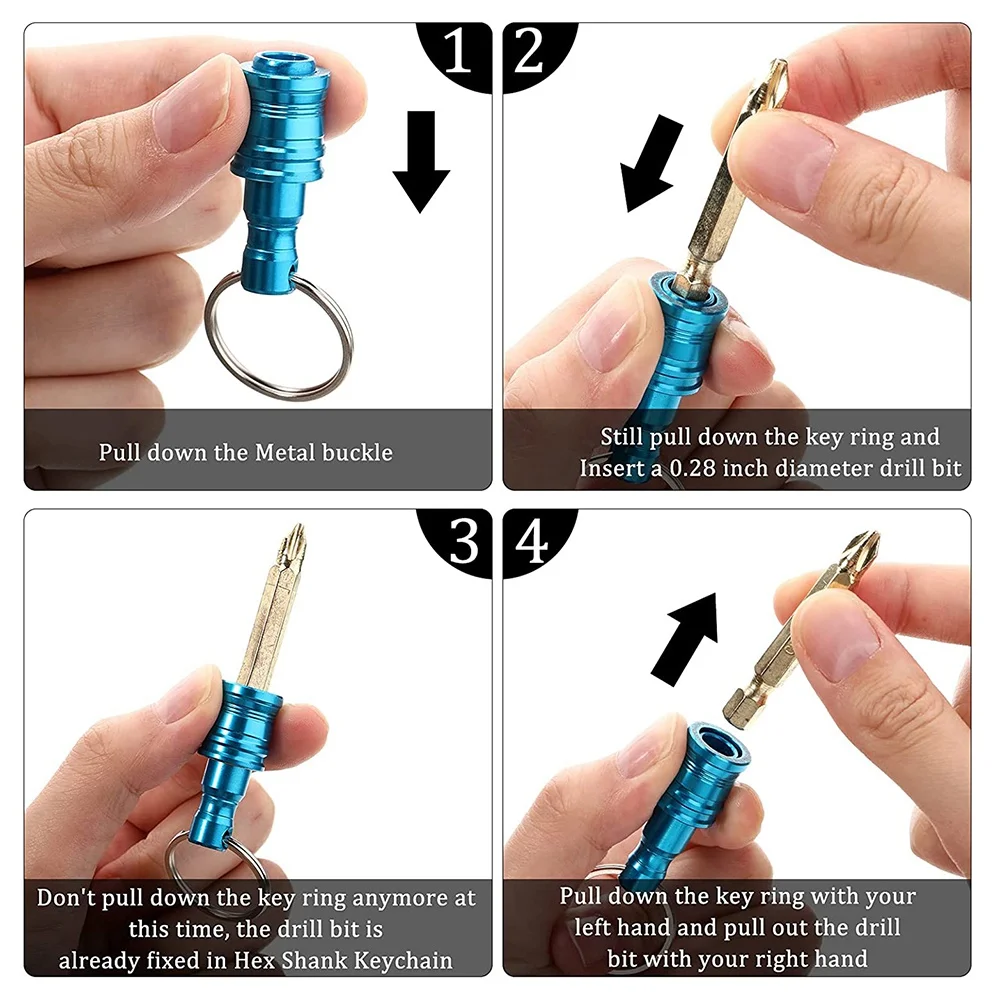 1

Pull down the Metal buckle

2

Still pull down the key ring and Insert a 0.28 inch diameter drill bit

3

Don't pull down the key ring anymore at this time, the drill bit is already fixed in Hex Shank Keychain

4

Pull down the key ring with your left hand and pull out the drill bit with your right hand