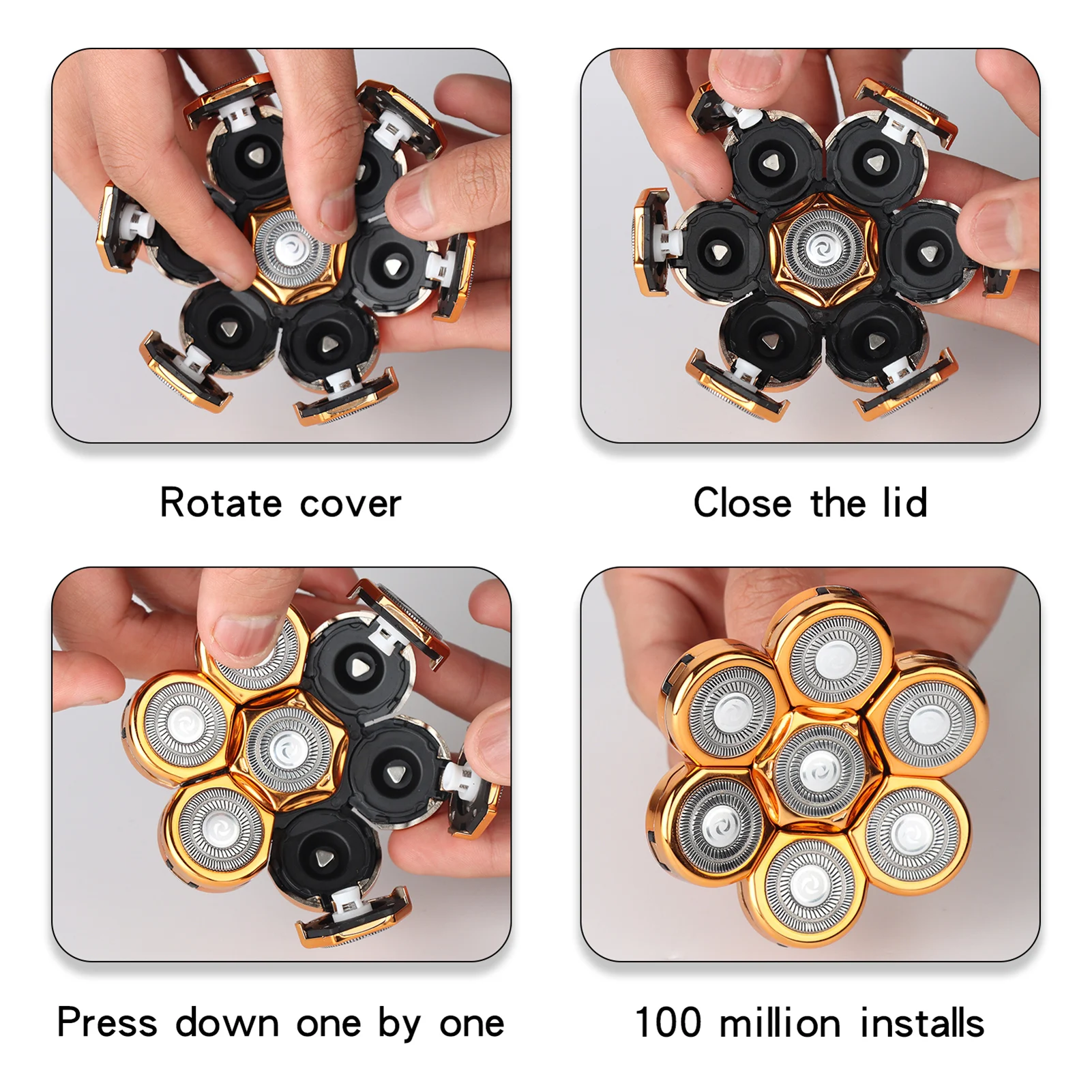 Rotate cover

Close the lid

Press down one by one

100 million installs